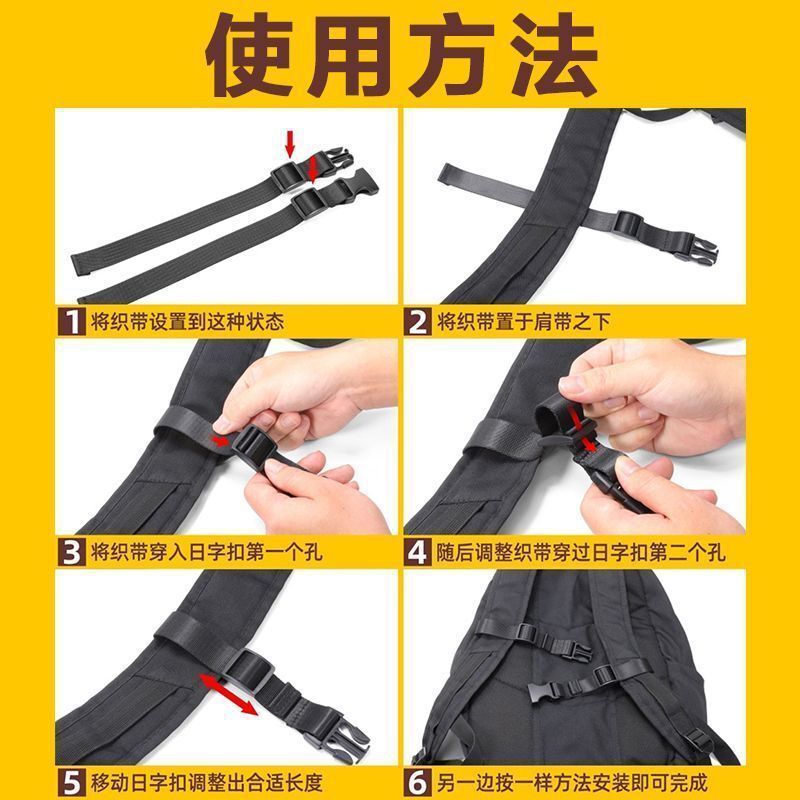 使用方法

1 将织带设置到这种状态

2 将织带置于肩带之下

3 将织带穿入日字扣第一个孔

4 随后调整织带穿过日字扣第二个孔

5 移动日字扣调整出合适长度

6 另一边按一样方法安装即可完成