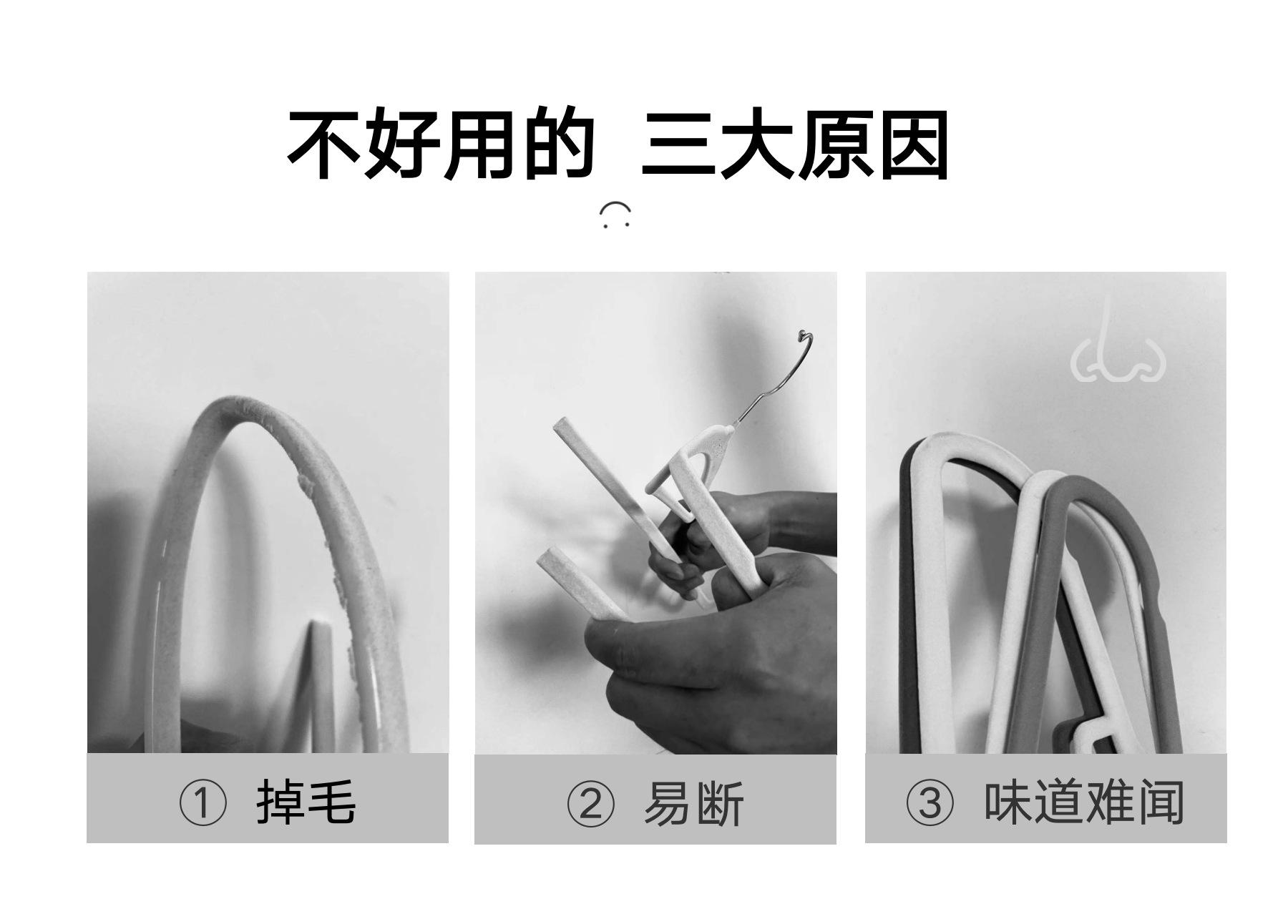 不好用的 三大原因

① 掉毛

② 易断

③ 味道难闻