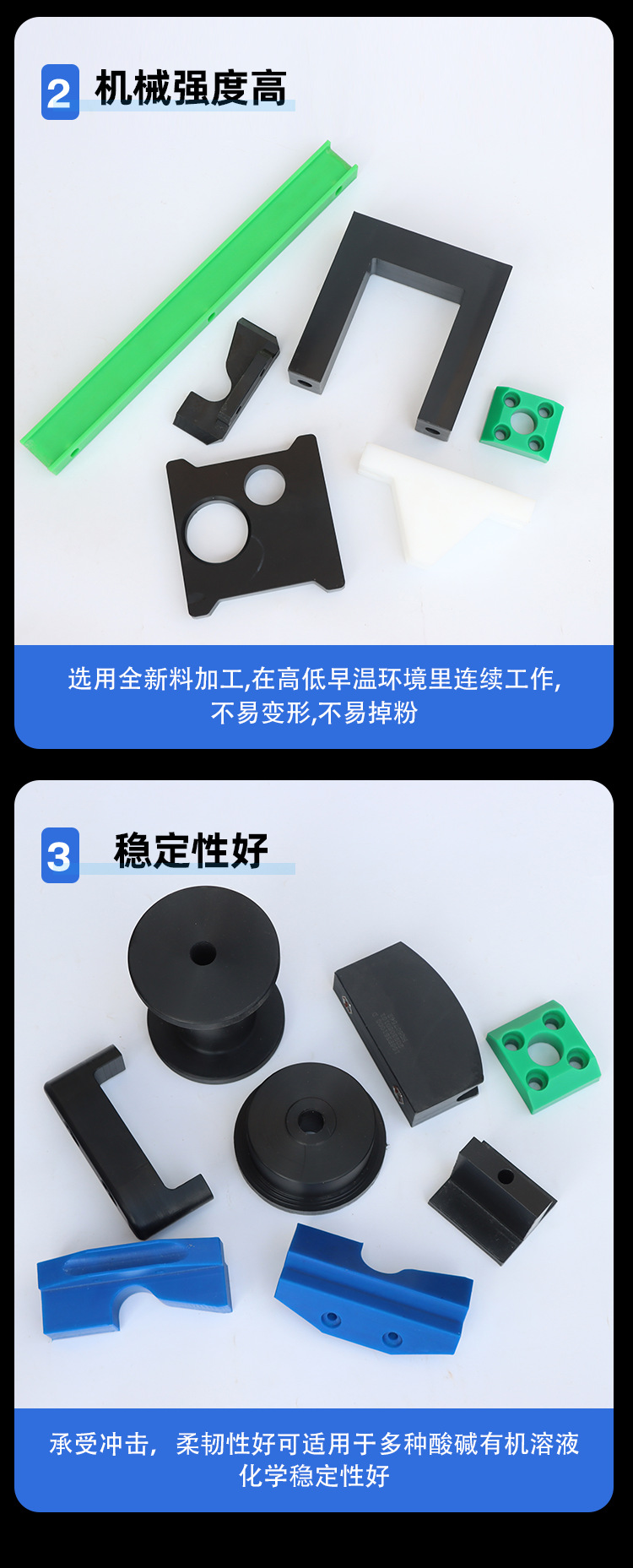 2 机械强度高

选用全新料加工,在高低早温环境里连续工作,不易变形,不易掉粉

3 稳定性好

承受冲击，柔韧性好可适用于多种酸碱有机溶液化学稳定性好