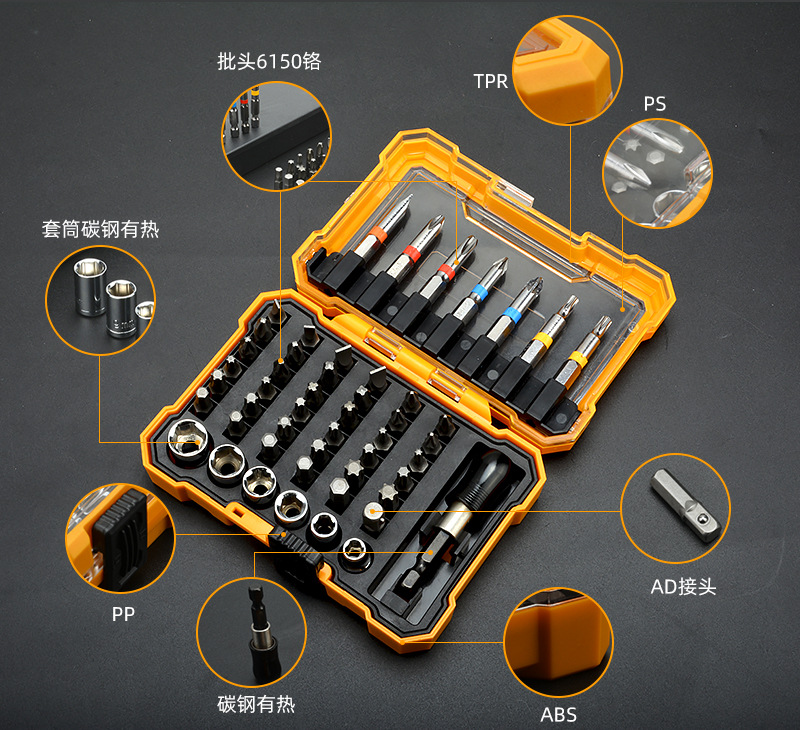 批头6150铬

TPR

PS

套筒碳钢有热

AD接头

PP

碳钢有热

ABS