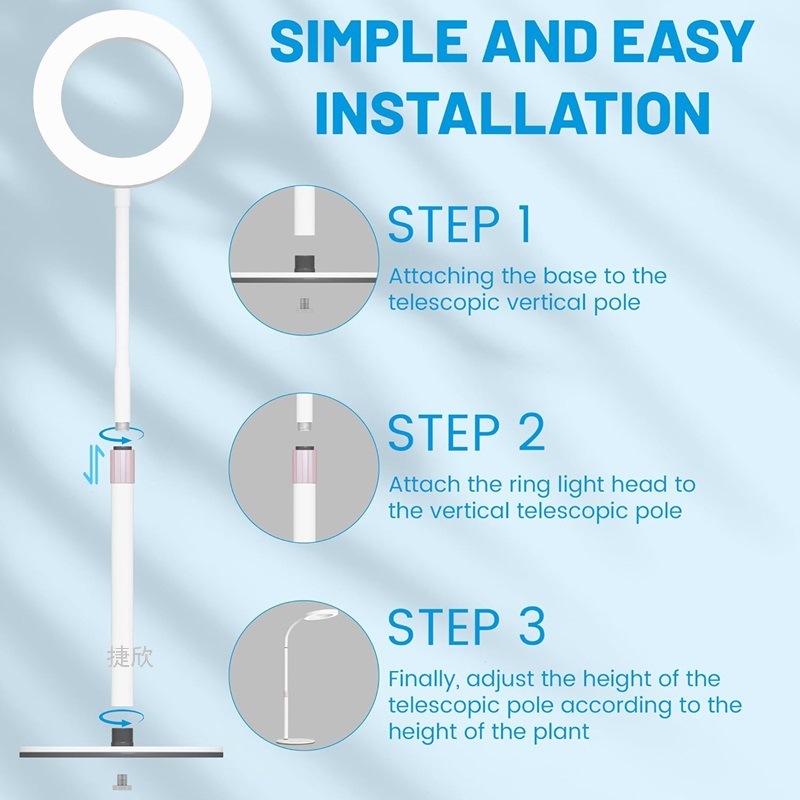 SIMPLE AND EASY INSTALLATION

STEP 1
Attaching the base to the telescopic vertical pole

STEP 2
Attach the ring light head to the vertical telescopic pole

STEP 3
Finally, adjust the height of the telescopic pole according to the height of the plant

捷欣