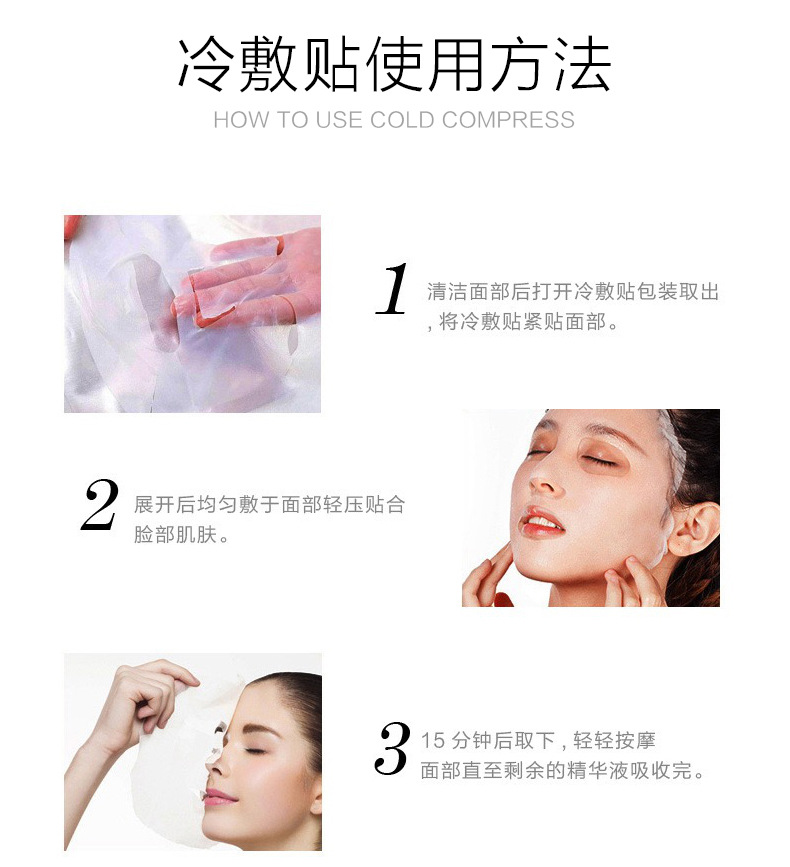 冷敷贴使用方法
HOW TO USE COLD COMPRESS

1 清洁面部后打开冷敷贴包装取出，将冷敷贴紧贴面部。

2 展开后均匀敷于面部轻压贴合脸部肌肤。

3 15 分钟后取下，轻轻按摩面部直至剩余的精华液吸收完。