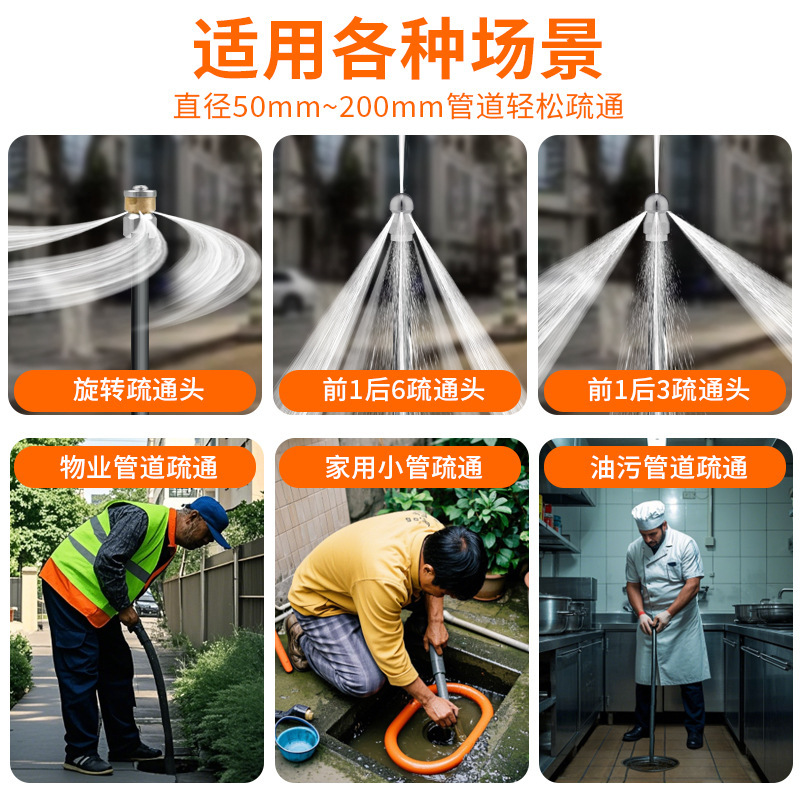 适用各种场景
直径50mm~200mm管道轻松疏通

旋转疏通头

前1后6疏通头

前1后3疏通头

物业管道疏通

家用小管疏通

油污管道疏通