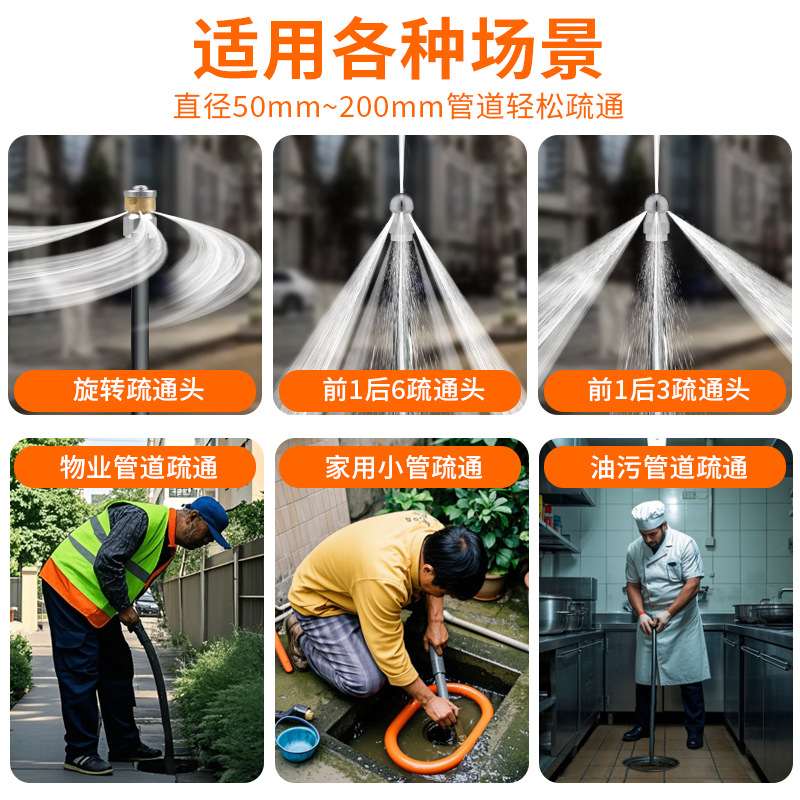 适用各种场景

直径50mm~200mm管道轻松疏通

旋转疏通头

前1后6疏通头

前1后3疏通头

物业管道疏通

家用小管疏通

油污管道疏通