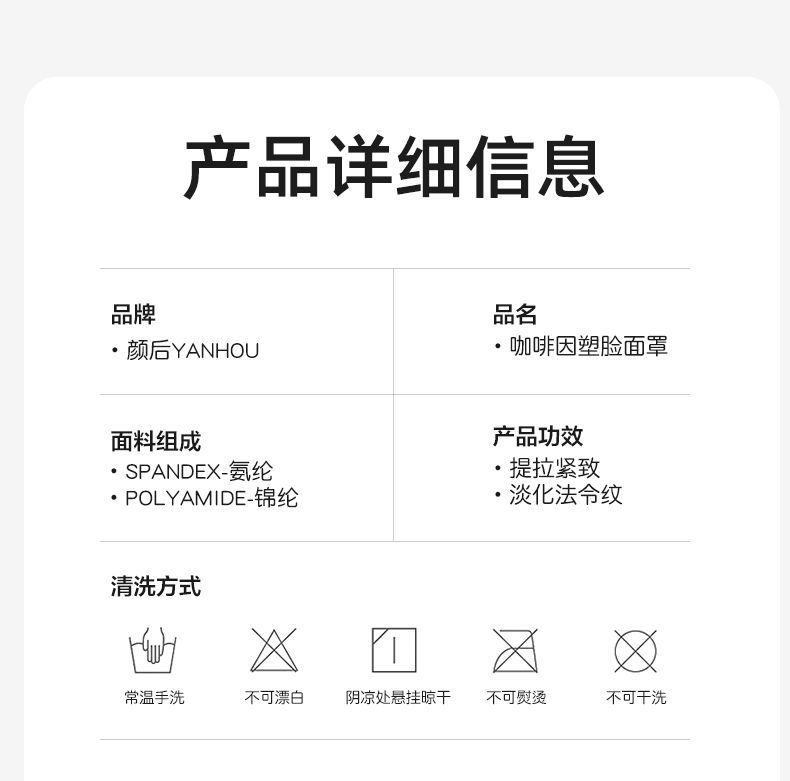 产品详细信息

品牌
• 颜后YANHOU

品名
• 咖啡因塑脸面罩

面料组成
• SPANDEX-氨纶
• POLYAMIDE-锦纶

产品功效
• 提拉紧致
• 淡化法令纹

清洗方式

常温手洗

不可漂白

阴凉处悬挂晾干

不可熨烫

不可干洗