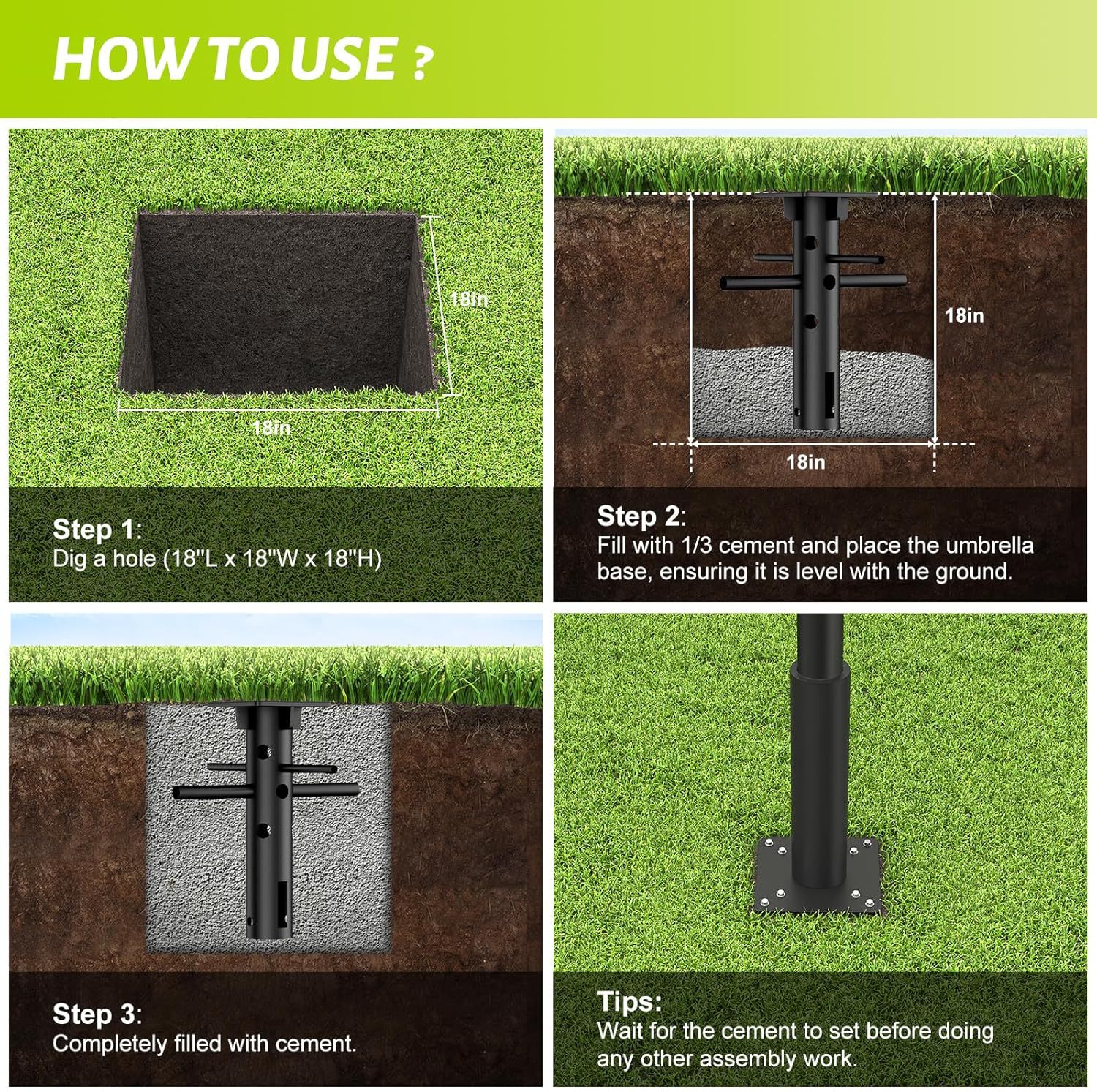 HOW TO USE ?

18in

18in

Step 1:
Dig a hole (18"L x 18"W x 18"H)

18in

18in

Step 2:
Fill with 1/3 cement and place the umbrella base, ensuring it is level with the ground.

Step 3:
Completely filled with cement.

Tips:
Wait for the cement to set before doing any other assembly work.