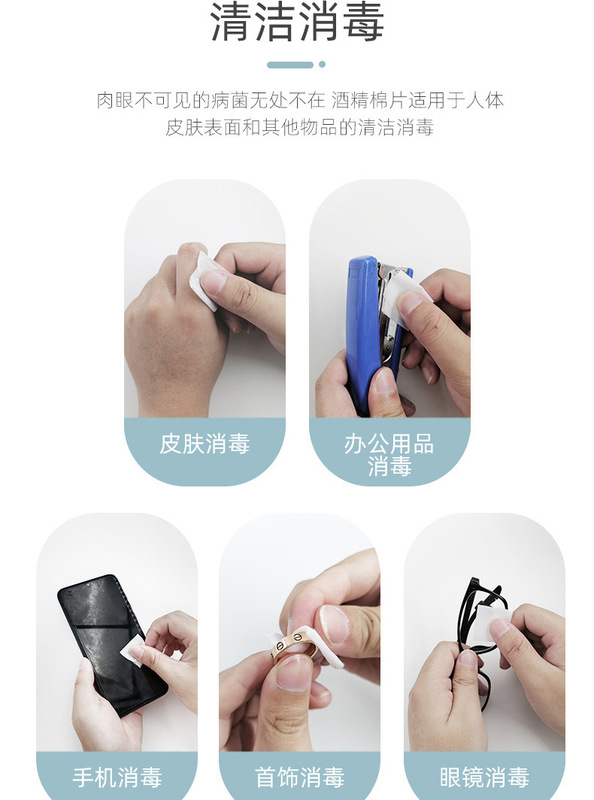 清洁消毒

肉眼不可见的病菌无处不在 酒精棉片适用于人体皮肤表面和其他物品的清洁消毒

皮肤消毒

办公用品消毒

手机消毒

首饰消毒

眼镜消毒