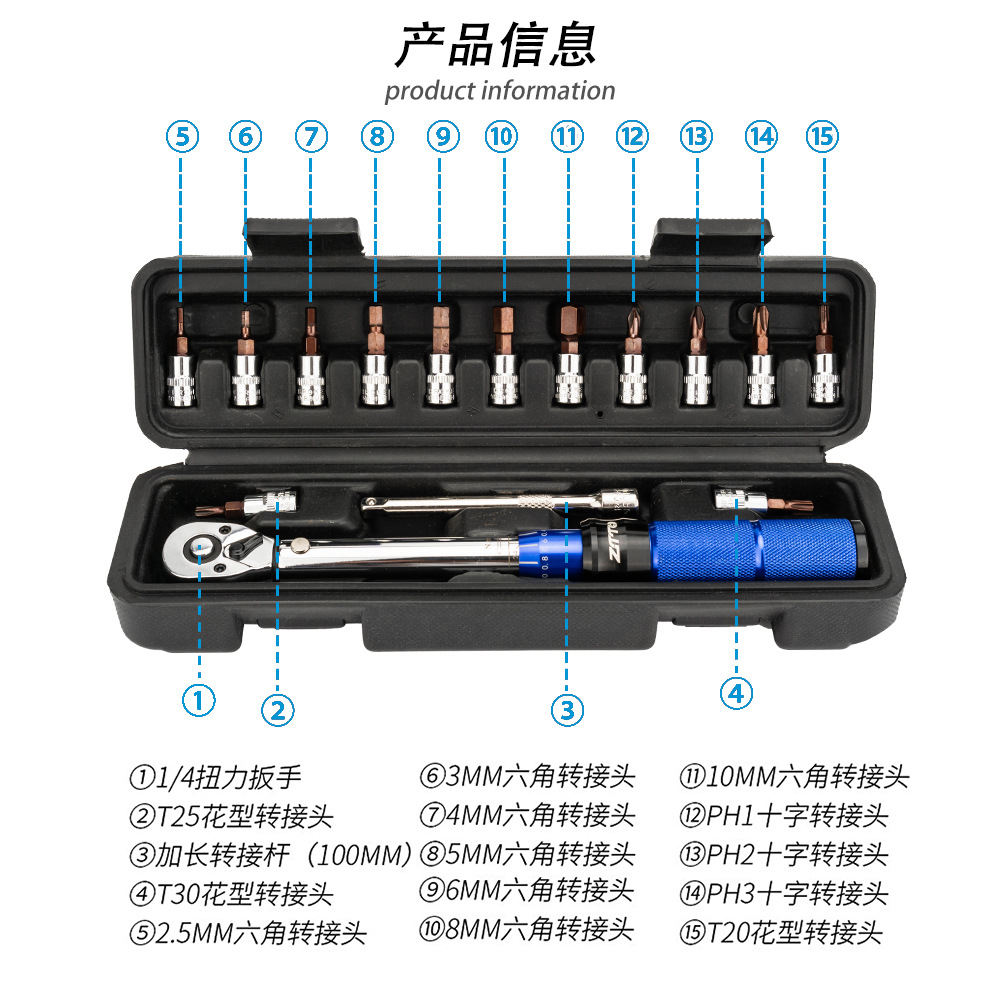 产品信息
product information

⑤ ⑥ ⑦ ⑧ ⑨ ⑩ ⑪ ⑫ ⑬ ⑭ ⑮

ZTTO

① ② ③ ④

①1/4扭力扳手
②T25花型转接头
③加长转接杆（100MM）
④T30花型转接头
⑤2.5MM六角转接头

⑥3MM六角转接头
⑦4MM六角转接头
⑧5MM六角转接头
⑨6MM六角转接头
⑩8MM六角转接头

⑪10MM六角转接头
⑫PH1十字转接头
⑬PH2十字转接头
⑭PH3十字转接头
⑮T20花型转接头