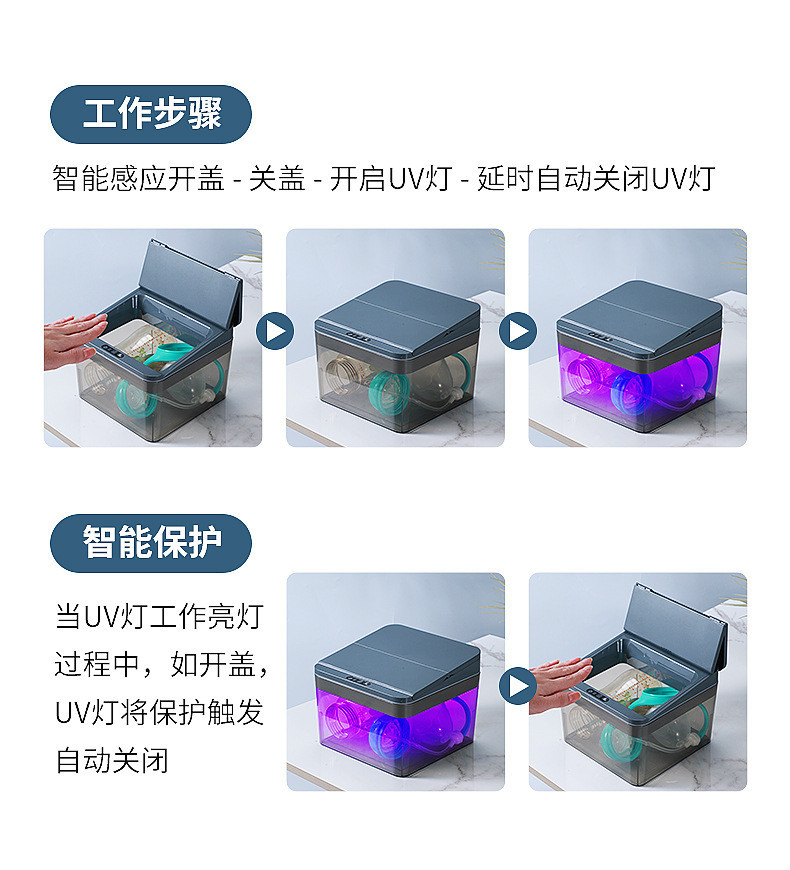 工作步骤

智能感应开盖 - 关盖 - 开启UV灯 - 延时自动关闭UV灯

智能保护

当UV灯工作亮灯过程中，如开盖，UV灯将保护触发自动关闭