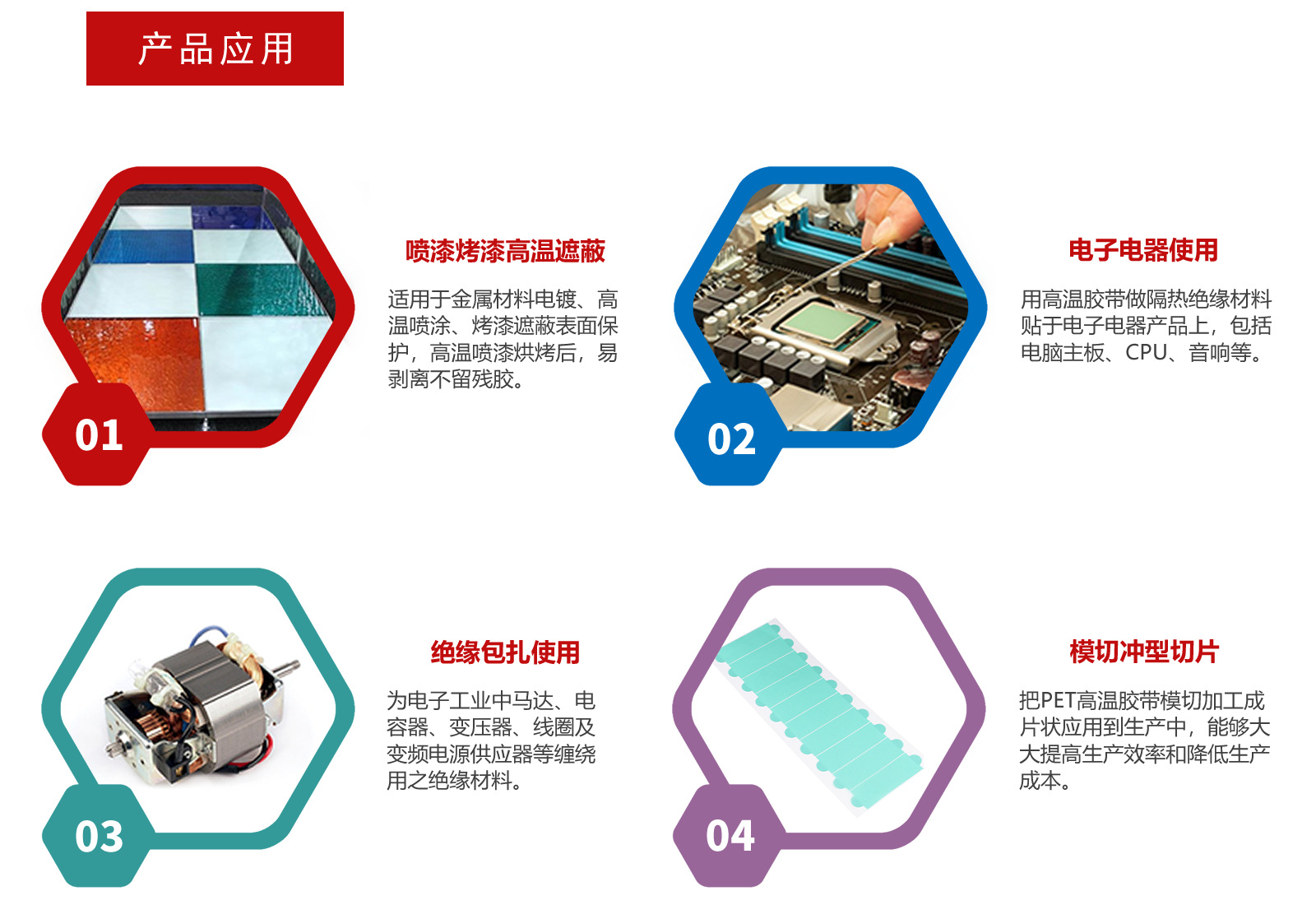 产品应用

01

喷漆烤漆高温遮蔽

适用于金属材料电镀、高温喷涂、烤漆遮蔽表面保护，高温喷漆烘烤后，易剥离不留残胶。

02

电子电器使用

用高温胶带做隔热绝缘材料贴于电子电器产品上，包括电脑主板、CPU、音响等。

03

绝缘包扎使用

为电子工业中马达、电容器、变压器、线圈及变频电源供应器等缠绕用之绝缘材料。

04

模切冲型切片

把PET高温胶带模切加工成片状应用到生产中，能够大大提高生产效率和降低生产成本。