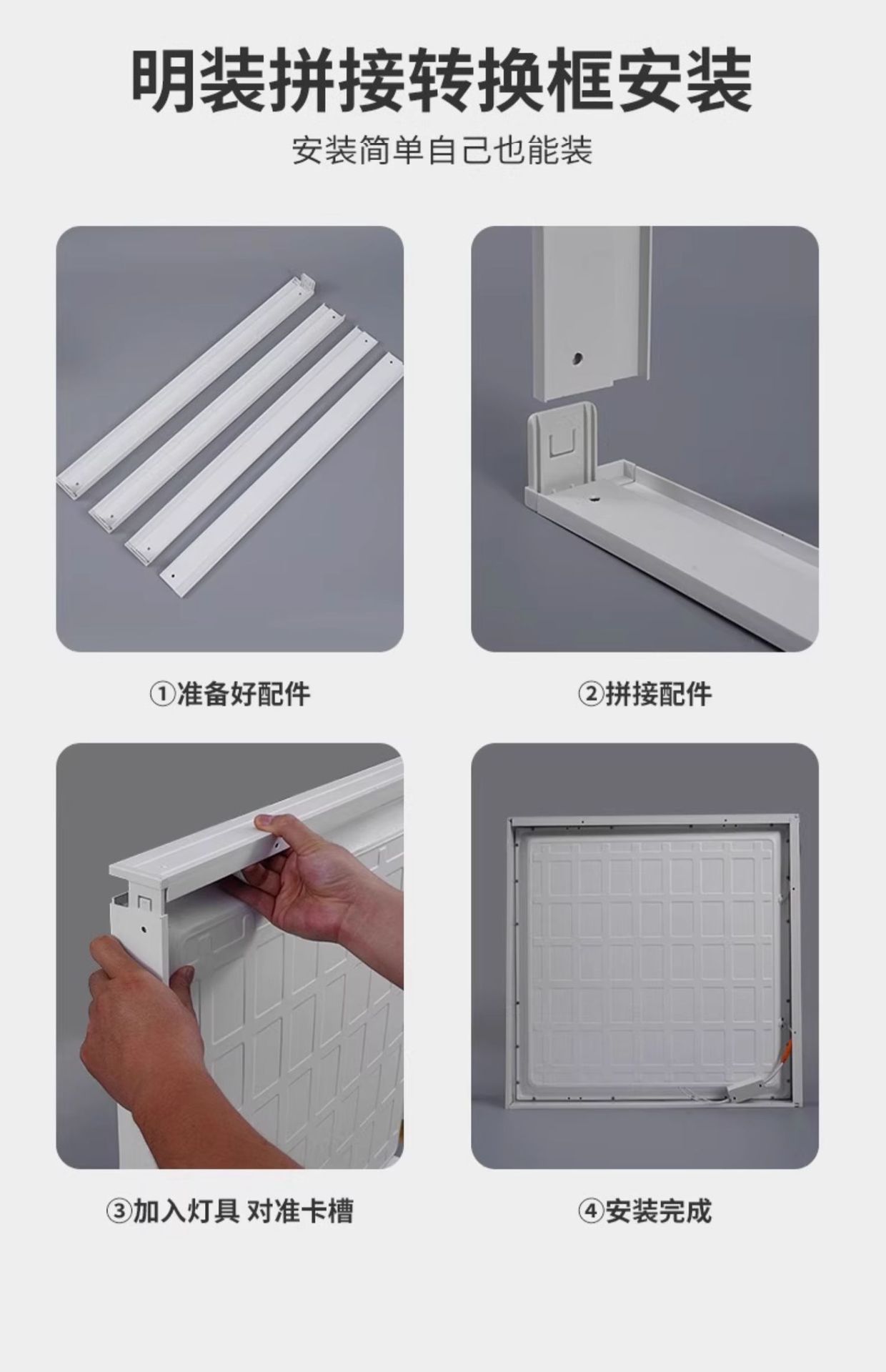 明装拼接转换框安装

安装简单自己也能装

①准备好配件

②拼接配件

③加入灯具 对准卡槽

④安装完成