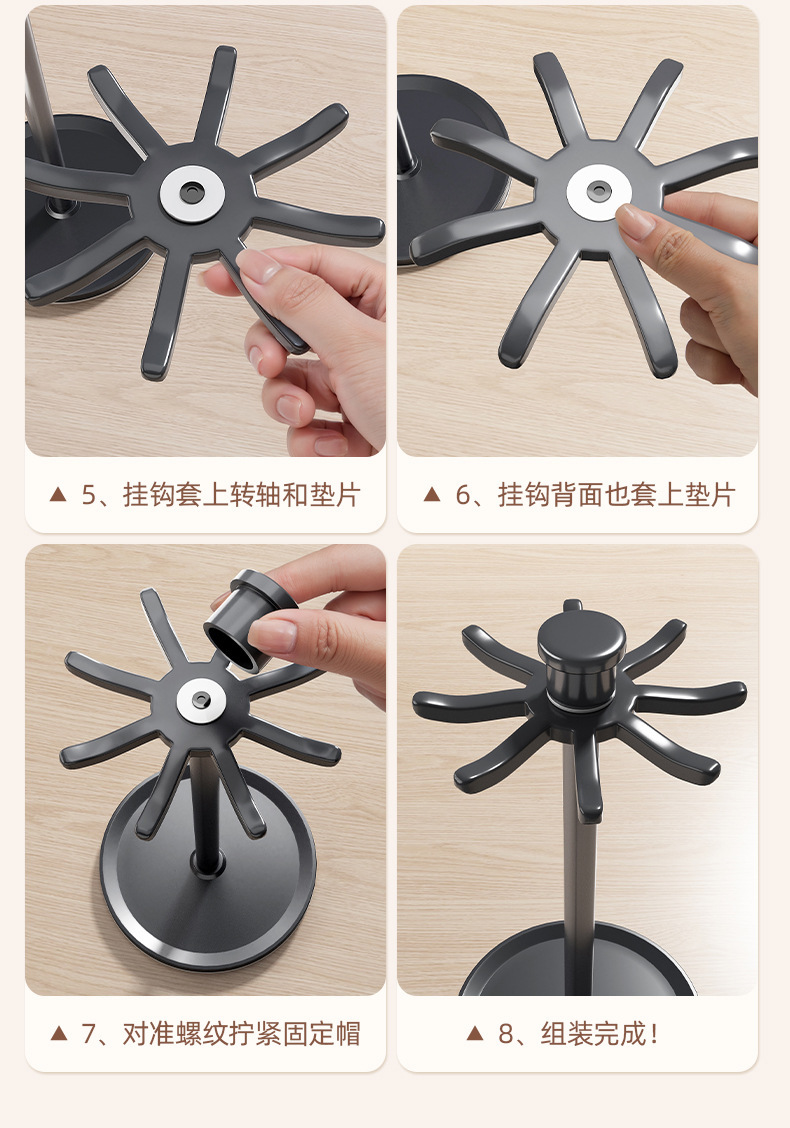 ▲ 5、挂钩套上转轴和垫片

▲ 6、挂钩背面也套上垫片

▲ 7、对准螺纹拧紧固定帽

▲ 8、组装完成！