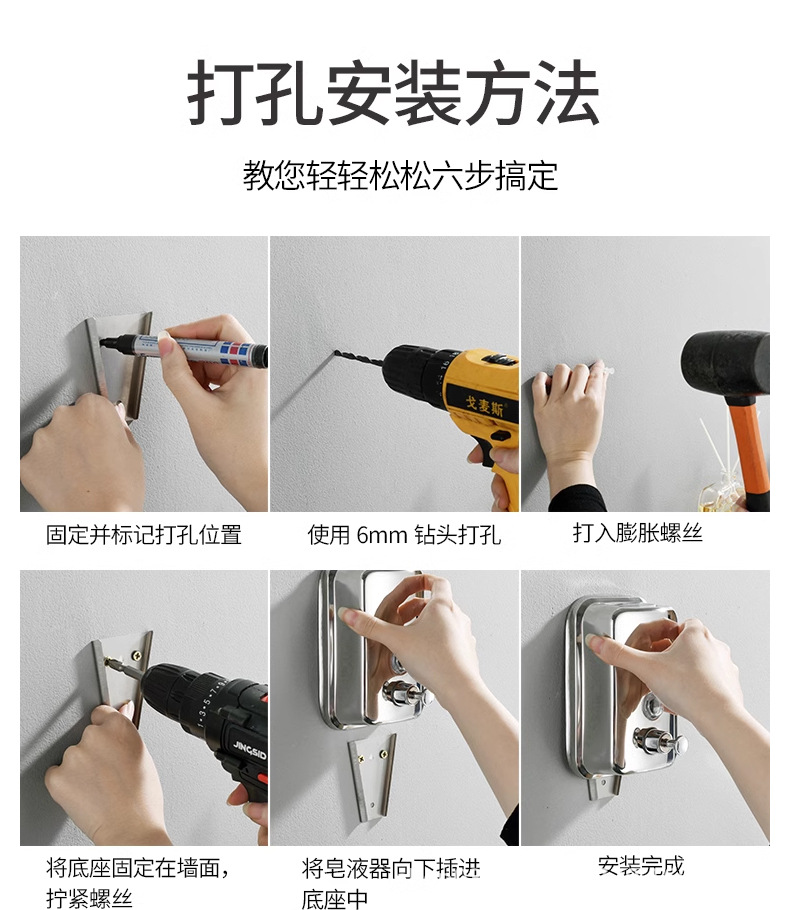 打孔安装方法

教您轻轻松松六步搞定

戈麦斯

固定并标记打孔位置

使用 6mm 钻头打孔

打入膨胀螺丝

JINGSID

将底座固定在墙面，拧紧螺丝

将皂液器向下插进底座中

安装完成