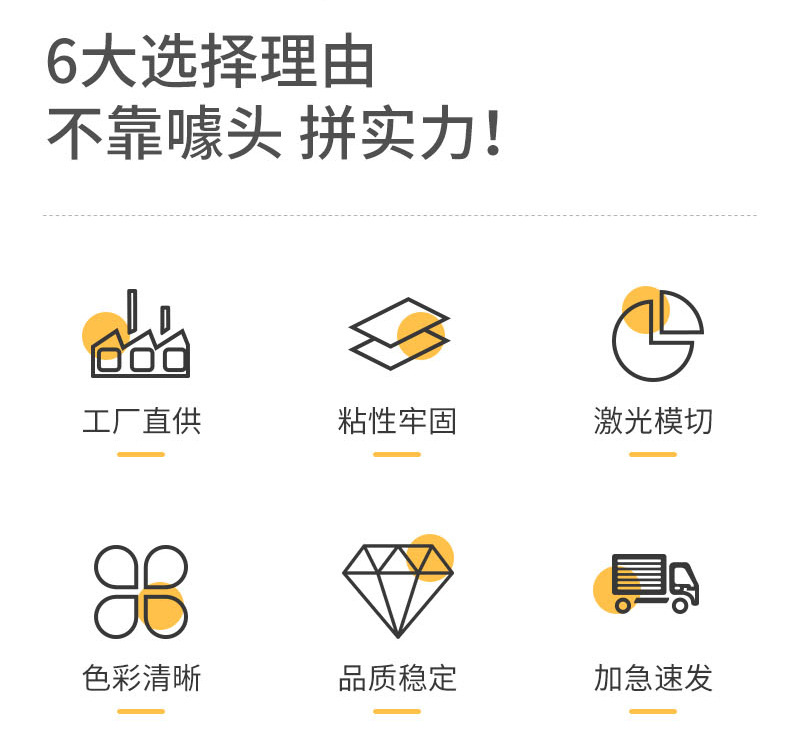 6大选择理由
不靠噱头 拼实力!

工厂直供

粘性牢固

激光模切

色彩清晰

品质稳定

加急速发