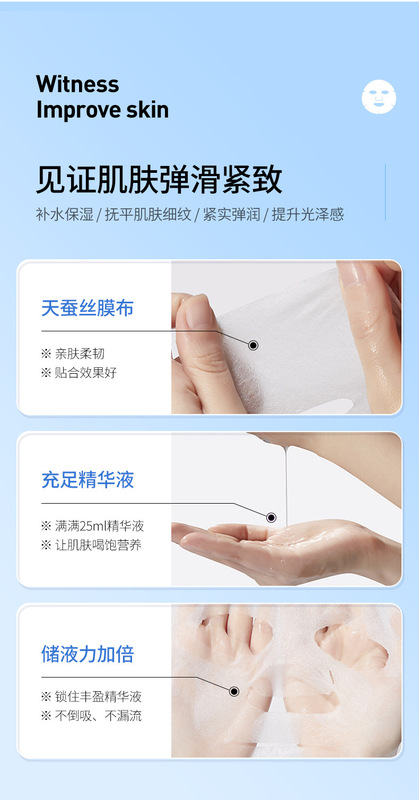 Witness
Improve skin

见证肌肤弹滑紧致

补水保湿 / 抚平肌肤细纹 / 紧实弹润 / 提升光泽感

天蚕丝膜布

※ 亲肤柔韧
※ 贴合效果好

充足精华液

※ 满满25ml精华液
※ 让肌肤喝饱营养

储液力加倍

※ 锁住丰盈精华液
※ 不倒吸、不漏流