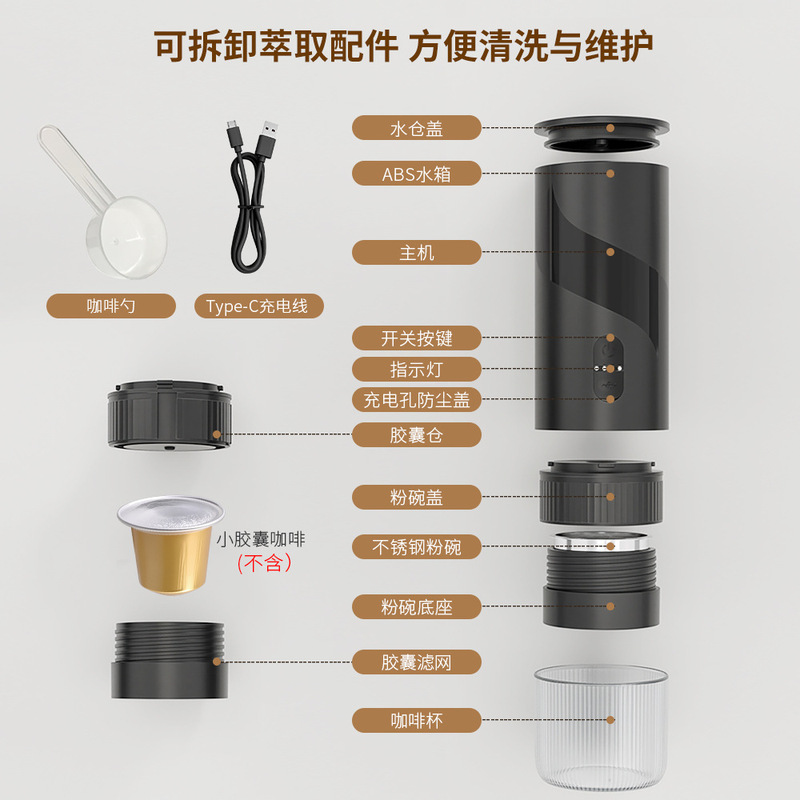 可拆卸萃取配件 方便清洗与维护

咖啡勺

Type-C充电线

水仓盖

ABS水箱

主机

开关按键

指示灯

充电孔防尘盖

胶囊仓

粉碗盖

小胶囊咖啡
(不含)

不锈钢粉碗

粉碗底座

胶囊滤网

咖啡杯