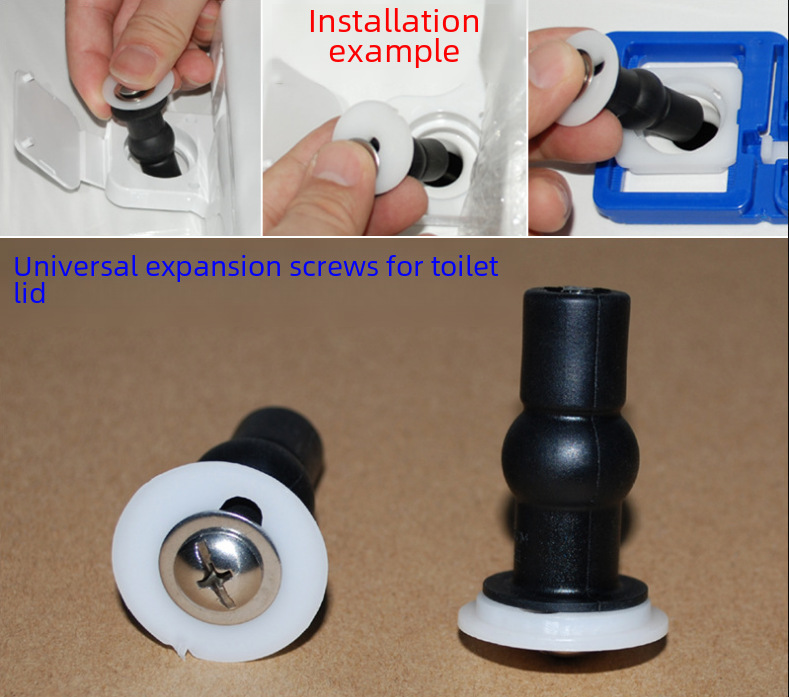 Installation example

Universal expansion screws for toilet lid