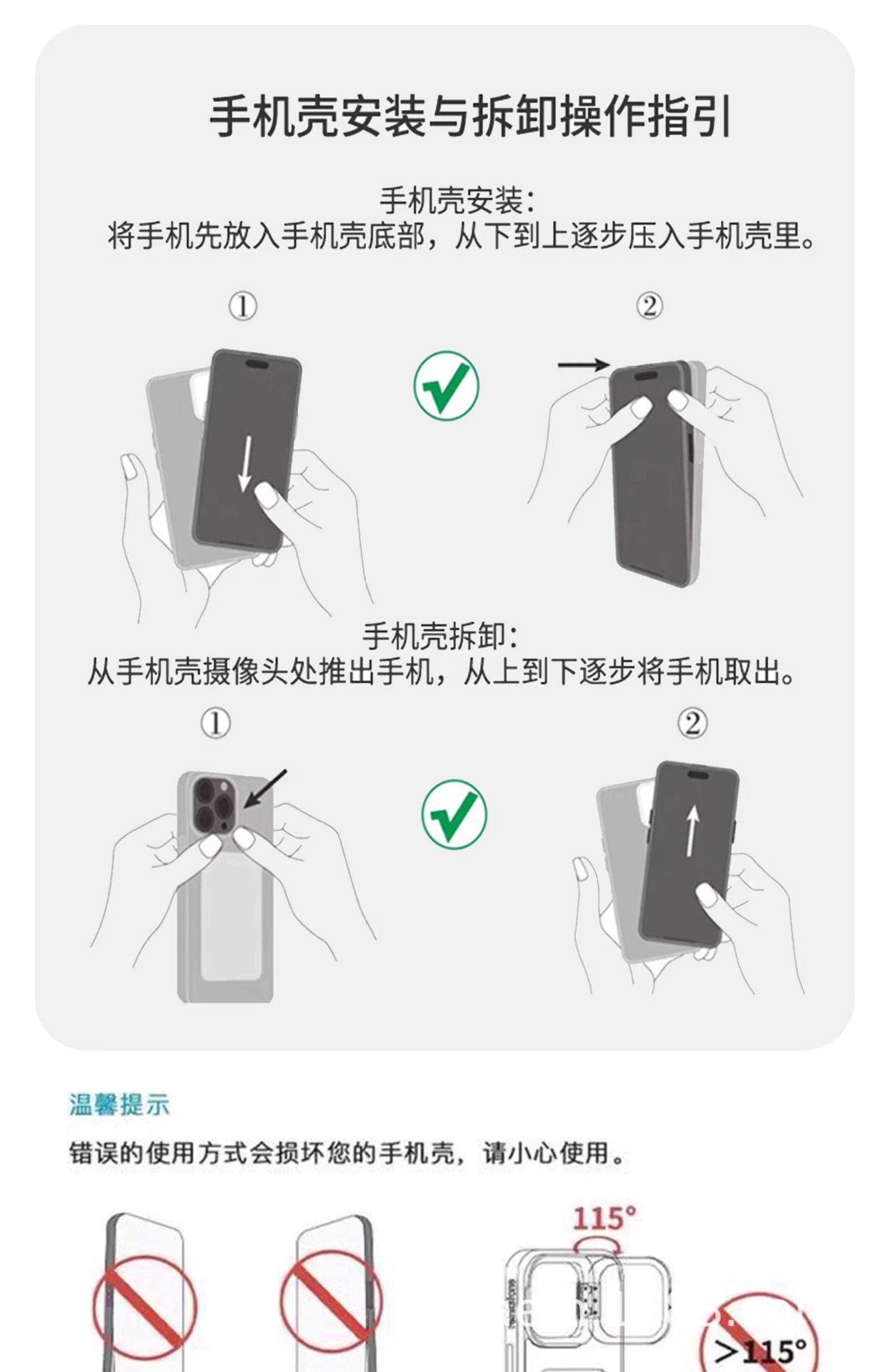 手机壳安装与拆卸操作指引

手机壳安装:
将手机先放入手机壳底部，从下到上逐步压入手机壳里。

①

②

手机壳拆卸:
从手机壳摄像头处推出手机，从上到下逐步将手机取出。

①

②

温馨提示

错误的使用方式会损坏您的手机壳，请小心使用。

115°

>115°