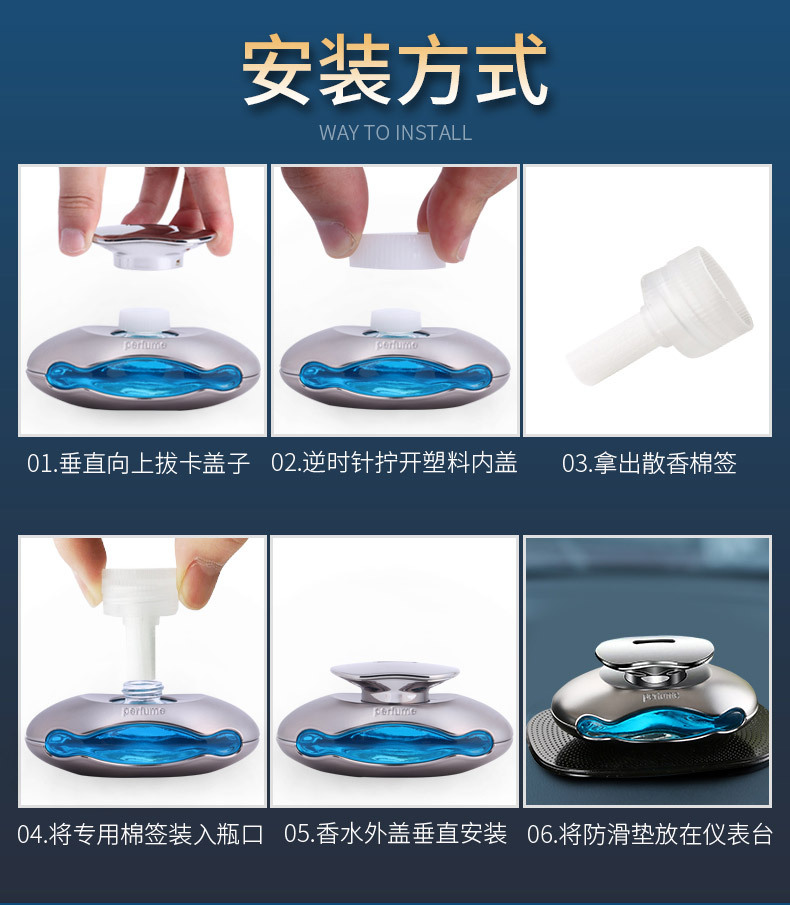 安装方式
WAY TO INSTALL

perfume

01.垂直向上拔卡盖子

perfume

02.逆时针拧开塑料内盖

03.拿出散香棉签

perfume

04.将专用棉签装入瓶口

perfume

05.香水外盖垂直安装

perfume

06.将防滑垫放在仪表台