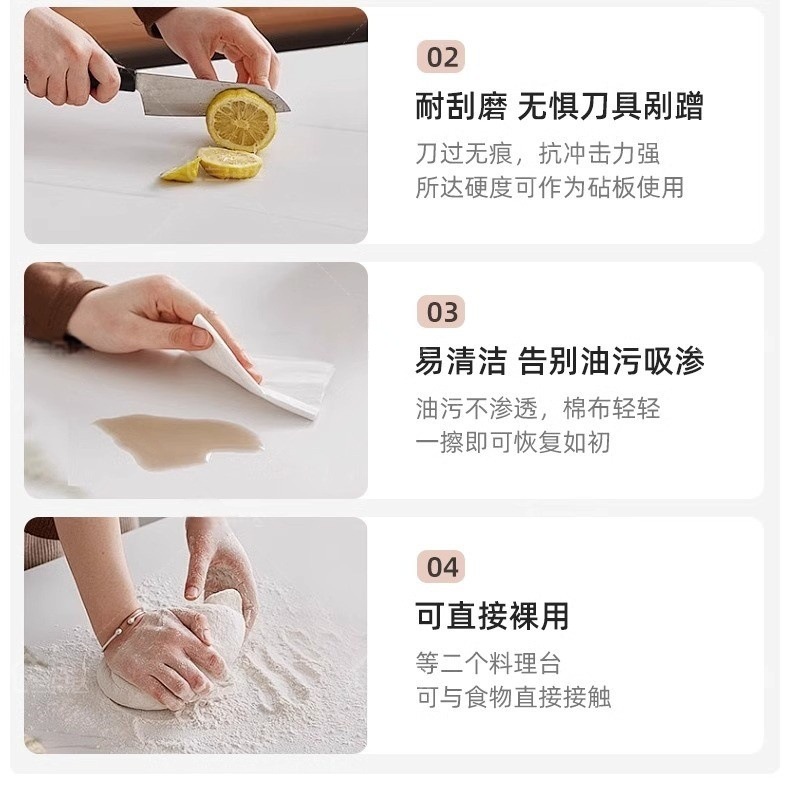 02

耐刮磨 无惧刀具剐蹭

刀过无痕，抗冲击力强
所达硬度可作为砧板使用

03

易清洁 告别油污吸渗

油污不渗透，棉布轻轻
一擦即可恢复如初

04

可直接裸用

等二个料理台
可与食物直接接触