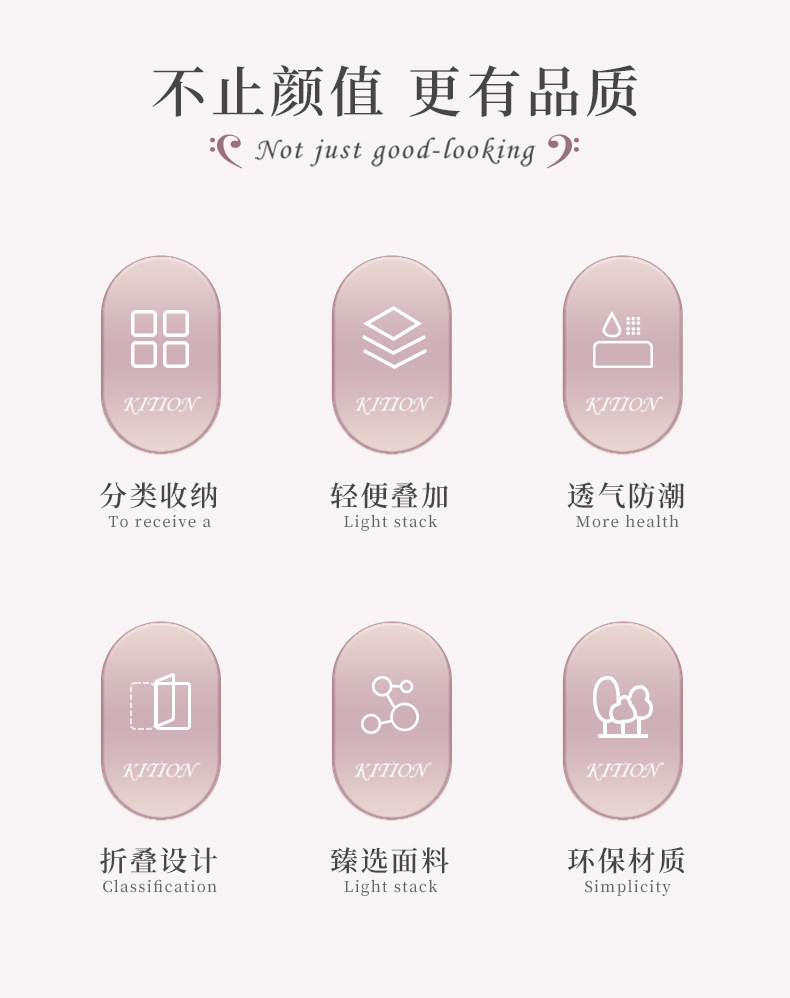 不止颜值 更有品质

Not just good-looking

KITION

分类收纳
To receive a

KITION

轻便叠加
Light stack

KITION

透气防潮
More health

KITION

折叠设计
Classification

KITION

臻选面料
Light stack

KITION

环保材质
Simplicity