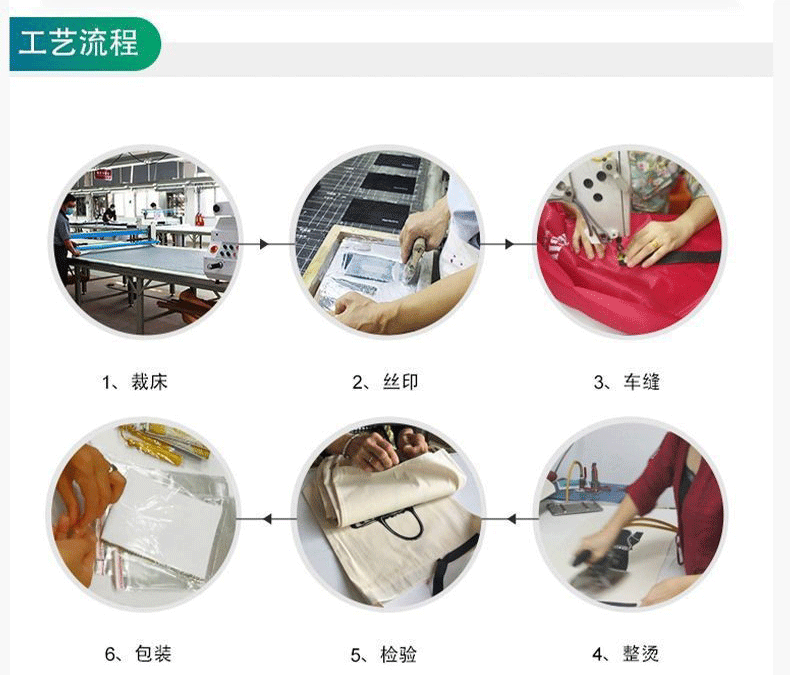 工艺流程

1、裁床

2、丝印

3、车缝

6、包装

5、检验

4、整烫