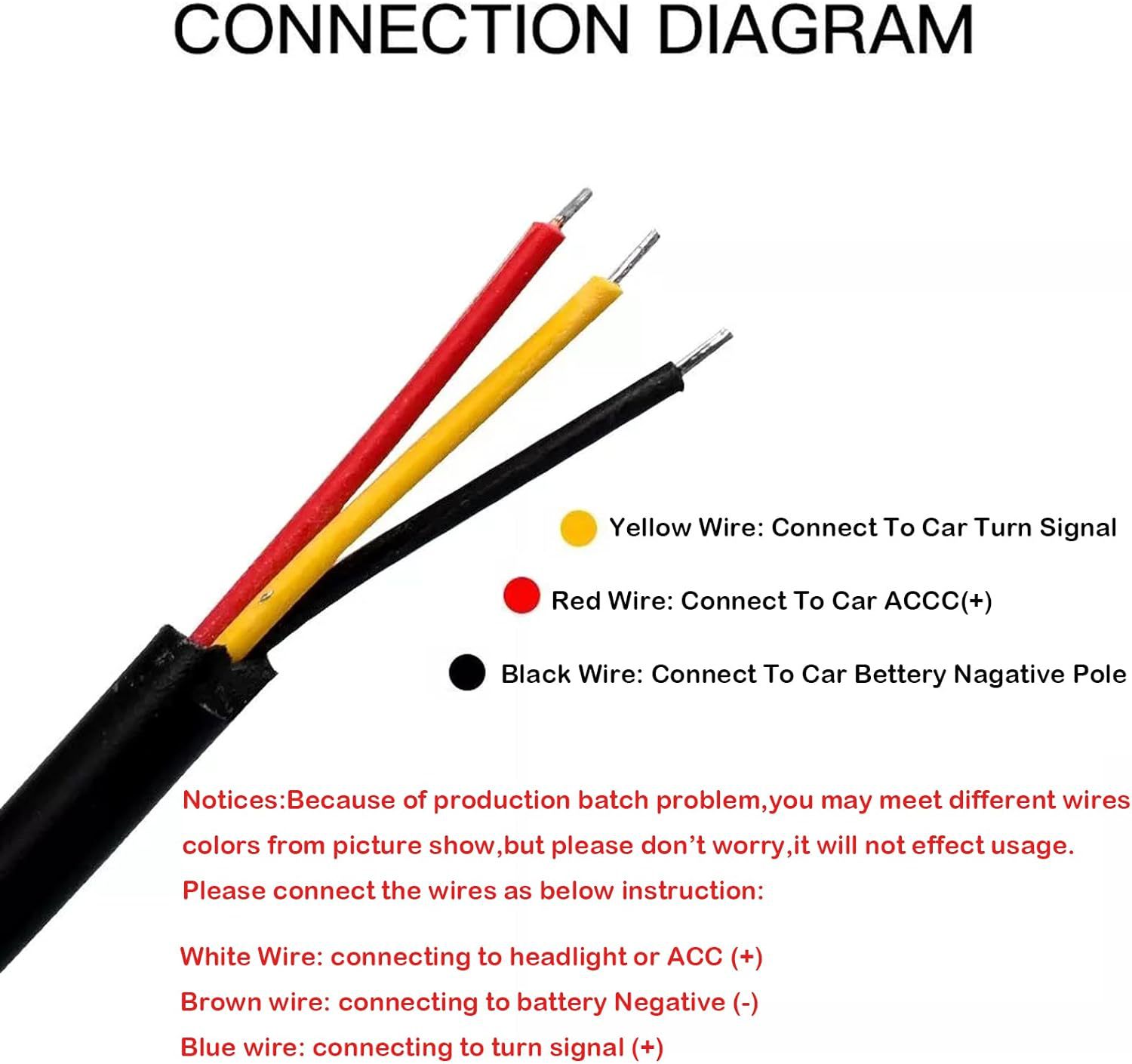 CONNECTION DIAGRAM

Yellow Wire: Connect To Car Turn Signal

Red Wire: Connect To Car ACCC(+)

Black Wire: Connect To Car Bettery Nagative Pole

Notices:Because of production batch problem,you may meet different wires colors from picture show,but please don't worry,it will not effect usage. Please connect the wires as below instruction:

White Wire: connecting to headlight or ACC (+)
Brown wire: connecting to battery Negative (-)
Blue wire: connecting to turn signal (+)