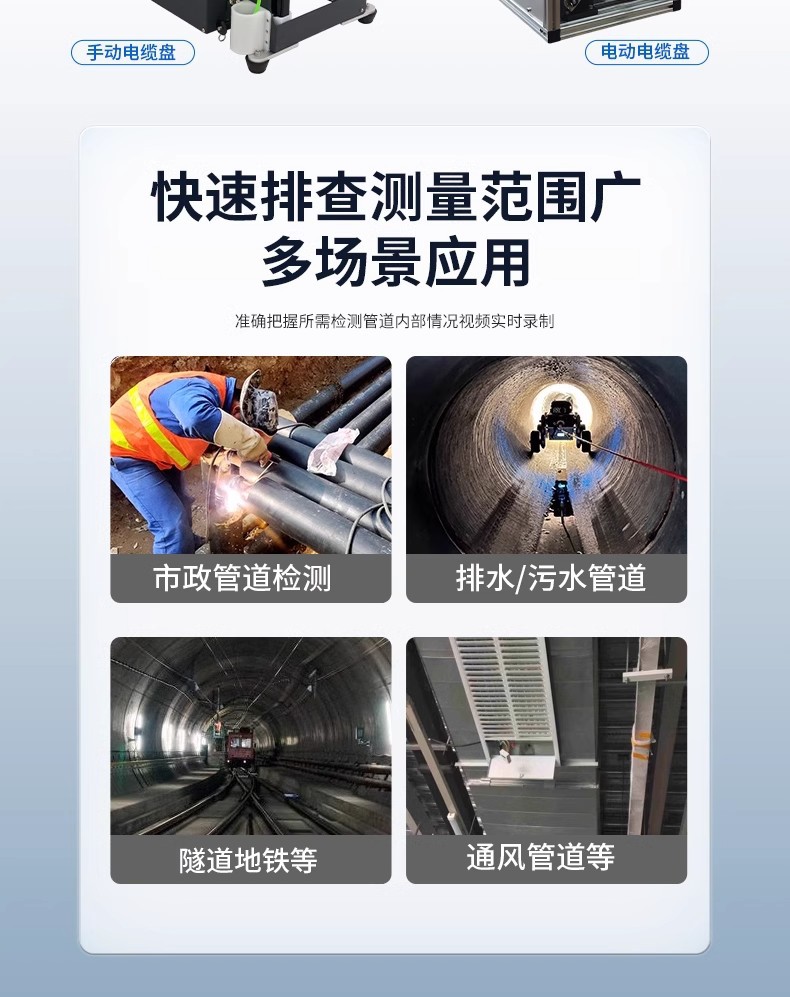 手动电缆盘

电动电缆盘

快速排查测量范围广
多场景应用

准确把握所需检测管道内部情况视频实时录制

市政管道检测

排水/污水管道

隧道地铁等

通风管道等