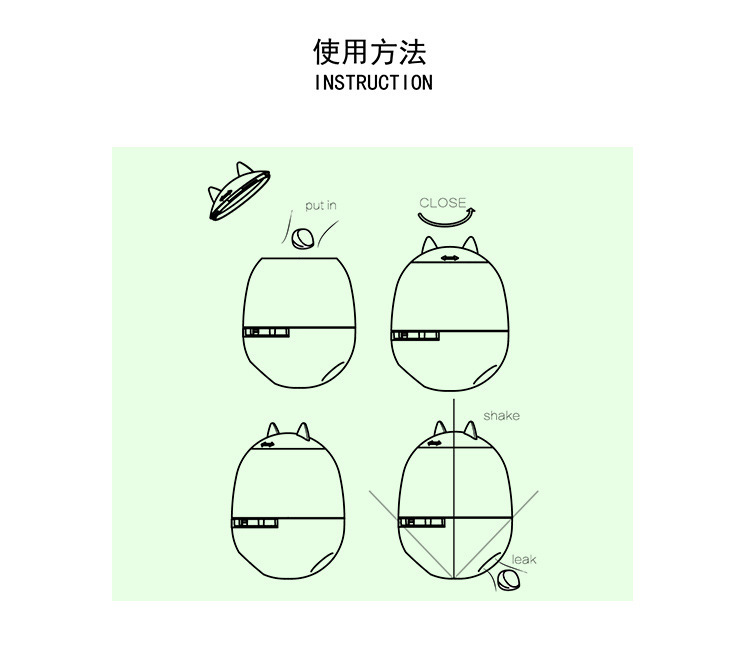 使用方法
INSTRUCTION

put in

CLOSE

shake

leak