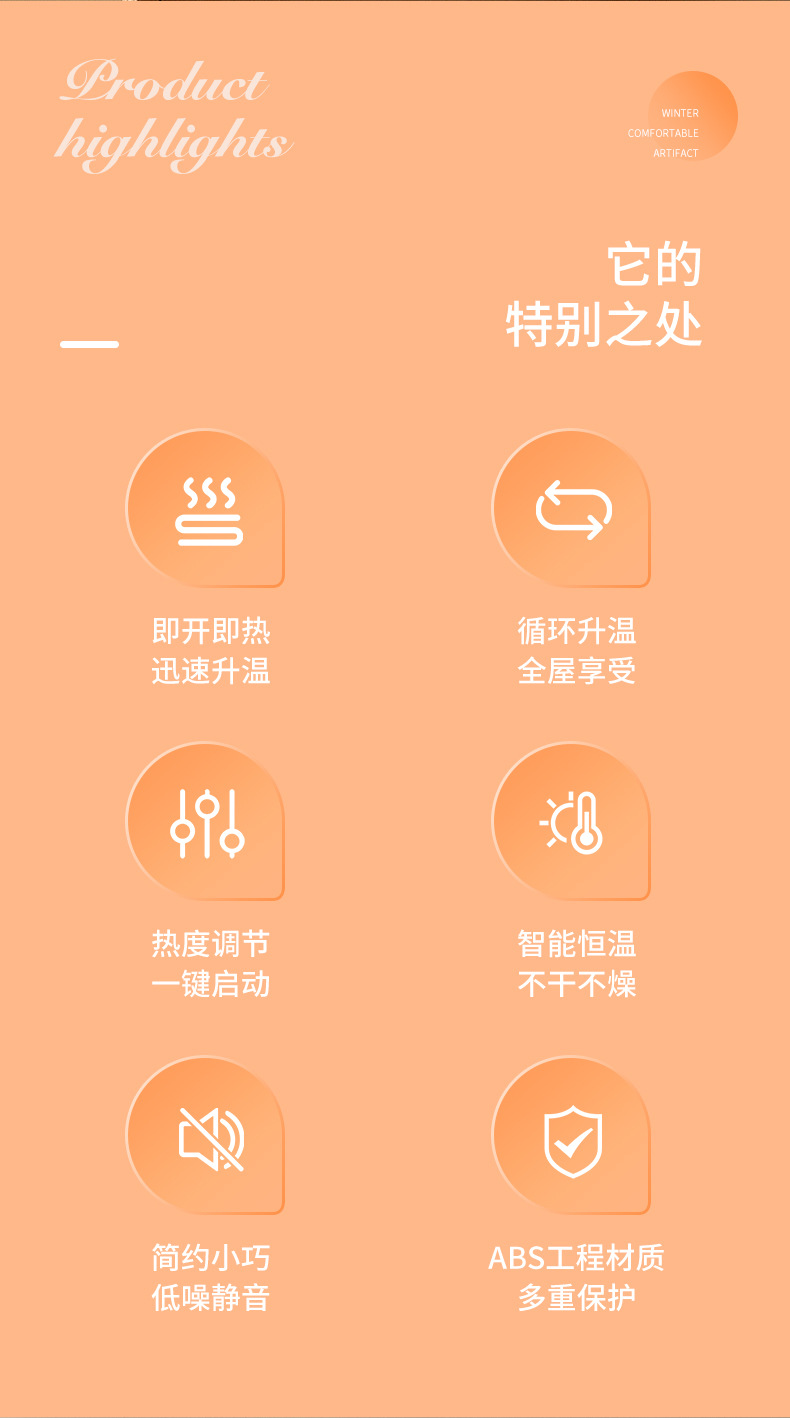 Product highlights

WINTER
COMFORTABLE
ARTIFACT

它的
特别之处

即开即热
迅速升温

循环升温
全屋享受

热度调节
一键启动

智能恒温
不干不燥

简约小巧
低噪静音

ABS工程材质
多重保护