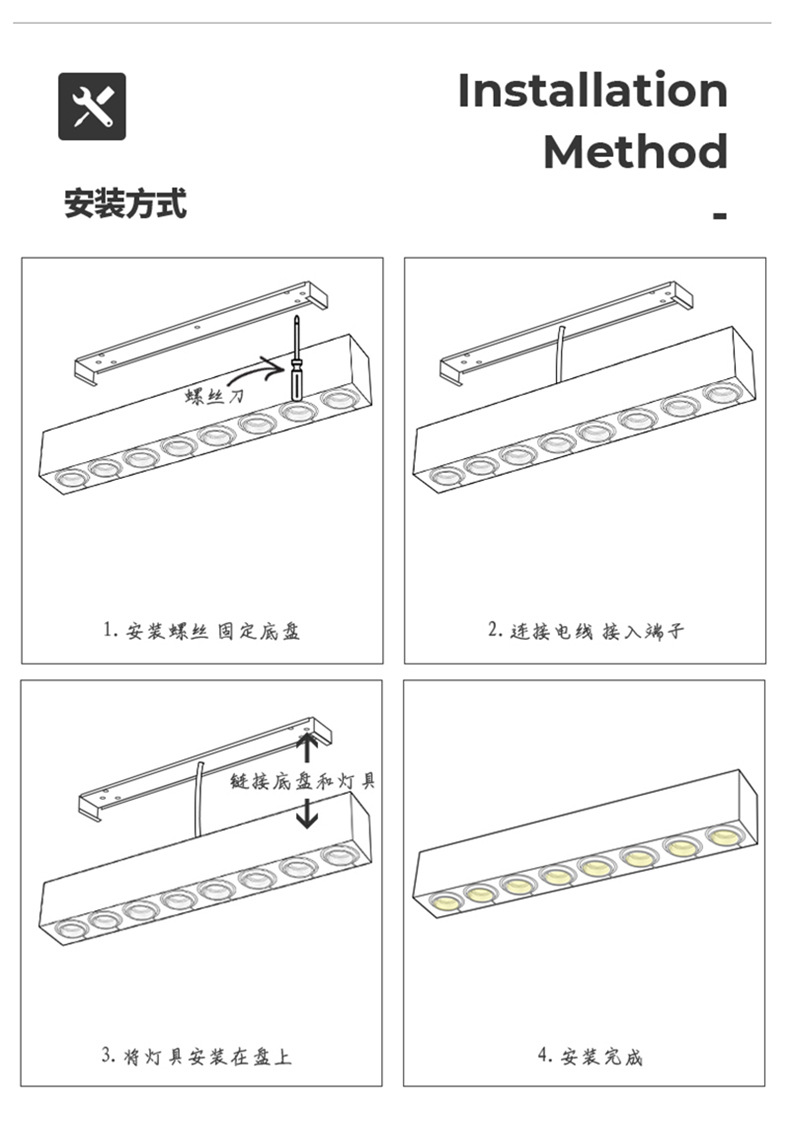 Installation Method

安装方式

-

螺丝刀

1. 安装螺丝 固定底盘

2. 连接电线 接入端子

链接底盘和灯具

3. 将灯具安装在盘上

4. 安装完成