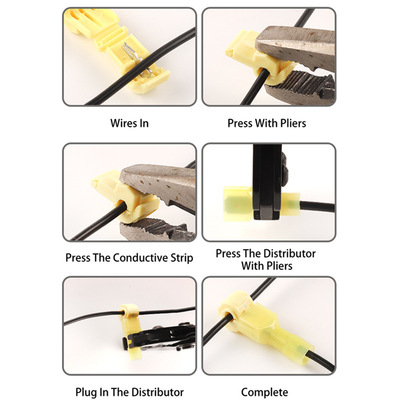 Wires In

Press With Pliers

Press The Conductive Strip

Press The Distributor With Pliers

Plug In The Distributor

Complete