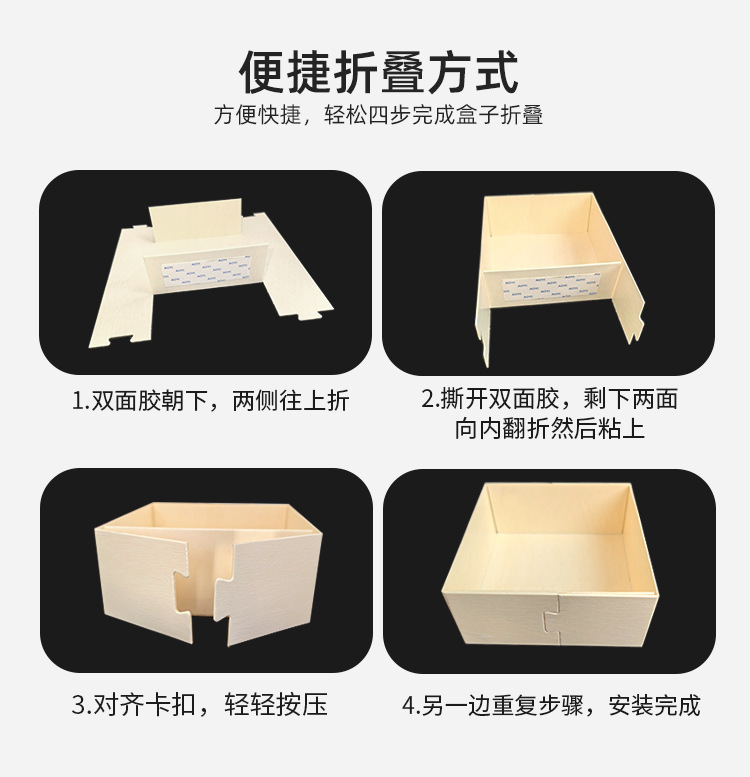 便捷折叠方式

方便快捷，轻松四步完成盒子折叠

1.双面胶朝下，两侧往上折

2.撕开双面胶，剩下两面向内翻折然后粘上

3.对齐卡扣，轻轻按压

4.另一边重复步骤，安装完成