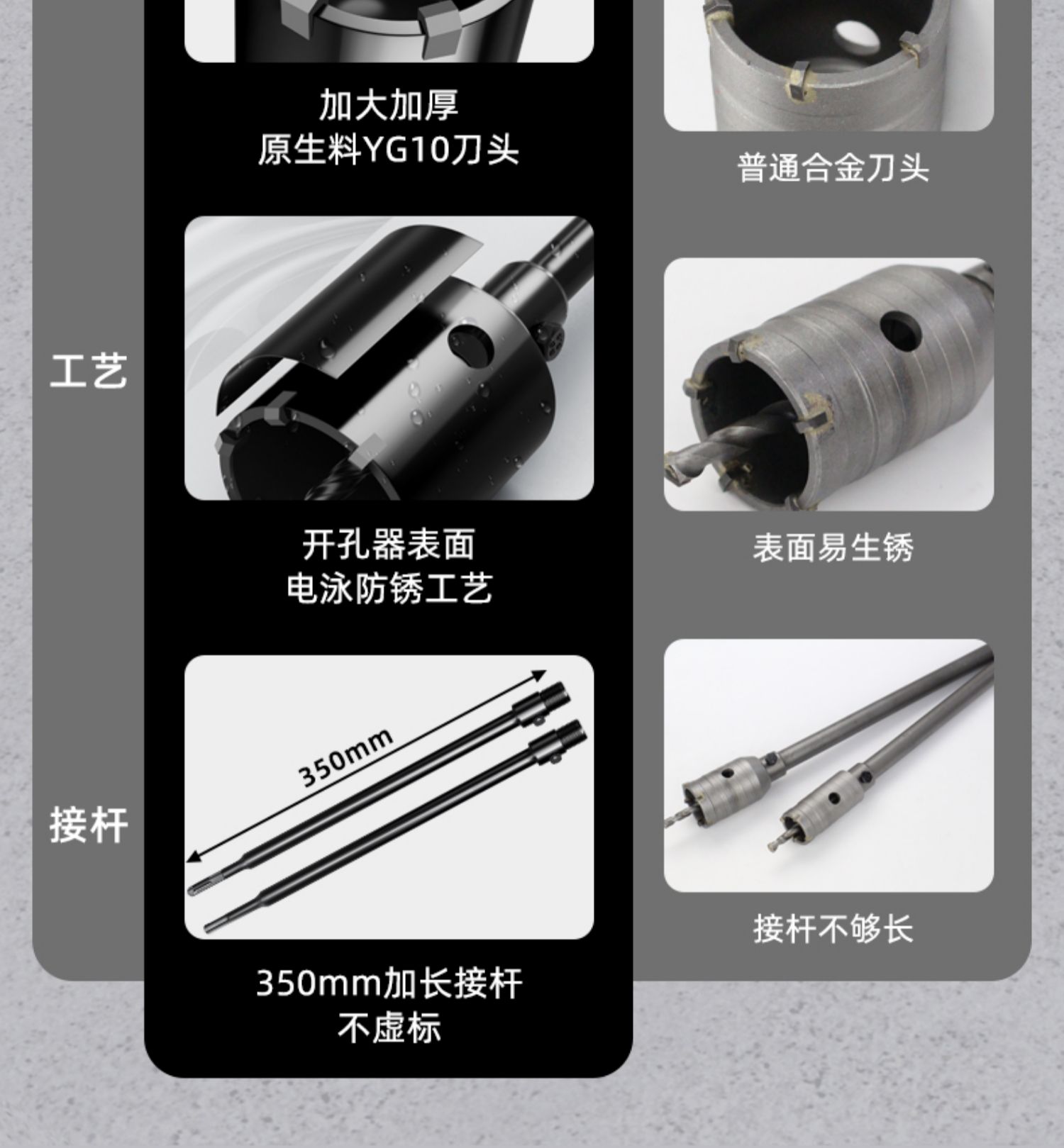 加大加厚
原生料YG10刀头

普通合金刀头

工艺

开孔器表面
电泳防锈工艺

表面易生锈

接杆

350mm

350mm加长接杆
不虚标

接杆不够长