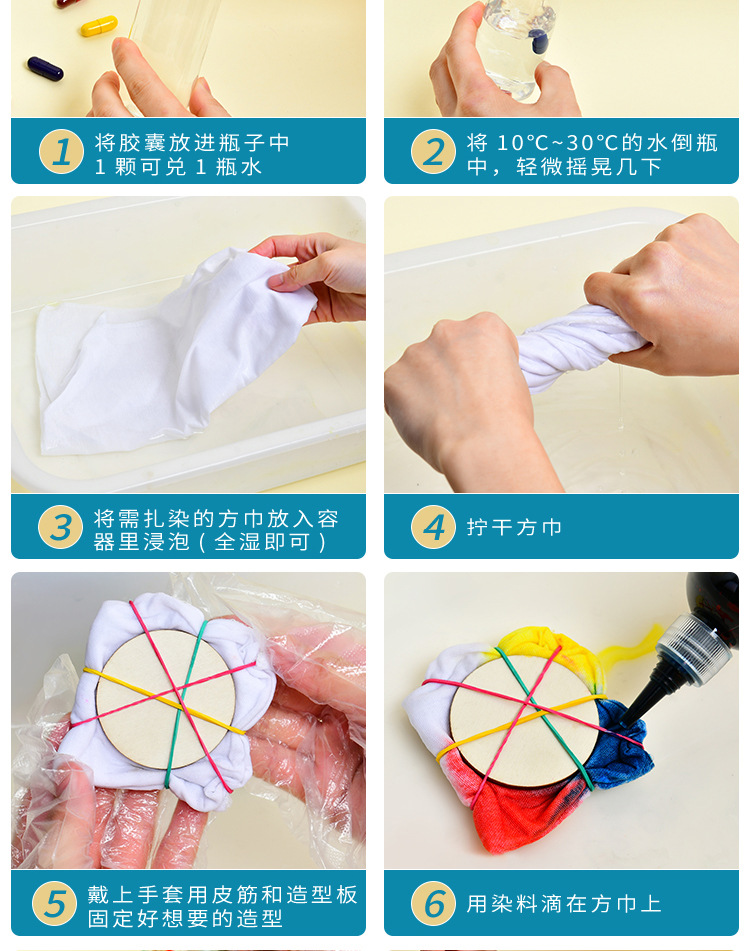 1 将胶囊放进瓶子中 1 颗可兑 1 瓶水

2 将 10°C~30°C的水倒瓶中，轻微摇晃几下

3 将需扎染的方巾放入容器里浸泡（全湿即可）

4 拧干方巾

5 戴上手套用皮筋和造型板固定好想要的造型

6 用染料滴在方巾上