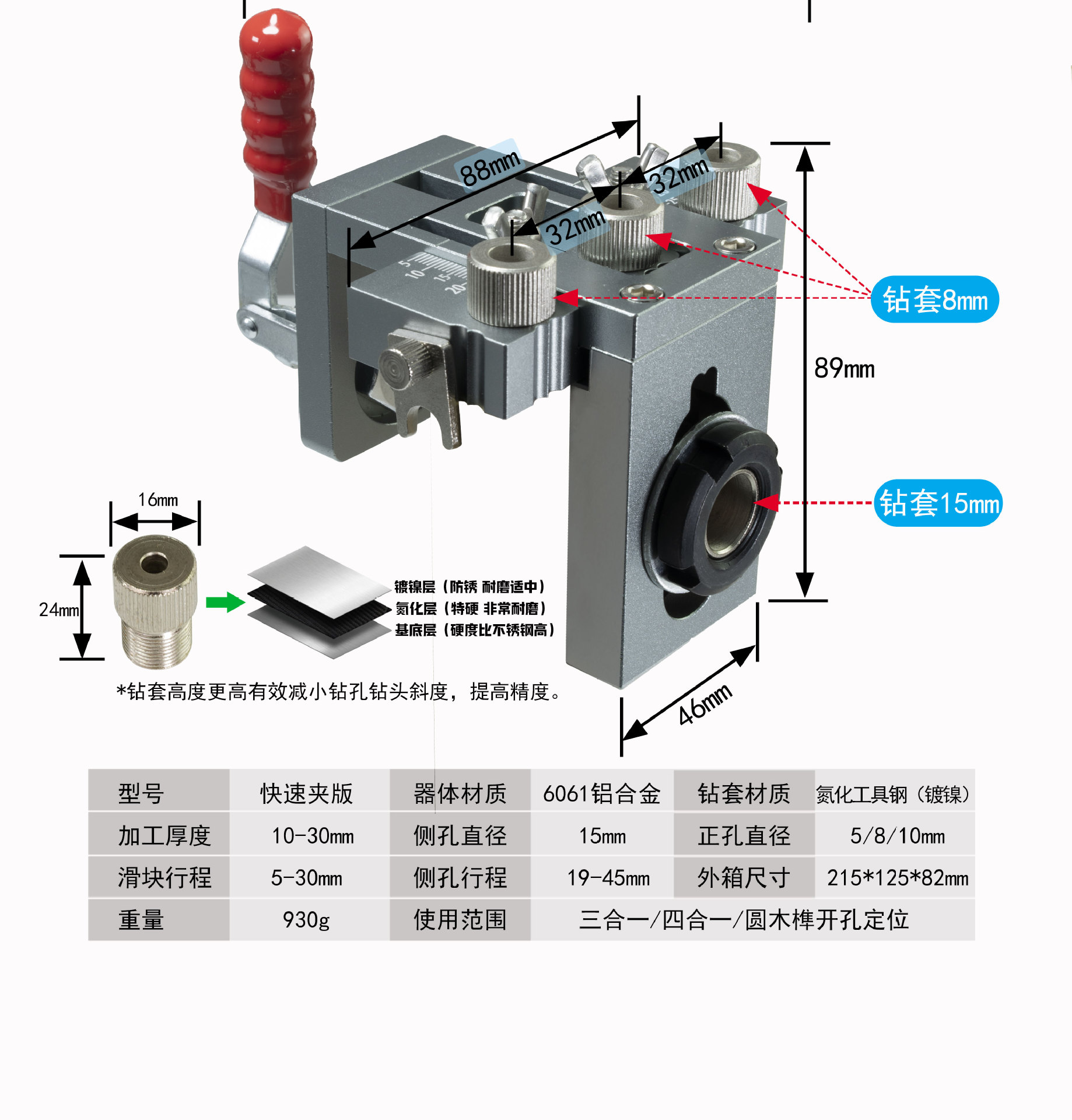 88mm

32mm

32mm

5 10 15 20

钻套8mm

89mm

钻套15mm

16mm

24mm

镀镍层（防锈 耐磨适中）
氮化层（特硬 非常耐磨）
基底层（硬度比不锈钢高）

*钻套高度更高有效减小钻孔钻头斜度，提高精度。

46mm

| 型号 | 快速夹版 | 器体材质 | 6061铝合金 | 钻套材质 | 氮化工具钢（镀镍） |
|---|---|---|---|---|---|
| 加工厚度 | 10-30mm | 侧孔直径 | 15mm | 正孔直径 | 5/8/10mm |
| 滑块行程 | 5-30mm | 侧孔行程 | 19-45mm | 外箱尺寸 | 215*125*82mm |
| 重量 | 930g | 使用范围 | 三合一/四合一/圆木榫开孔定位 | | |