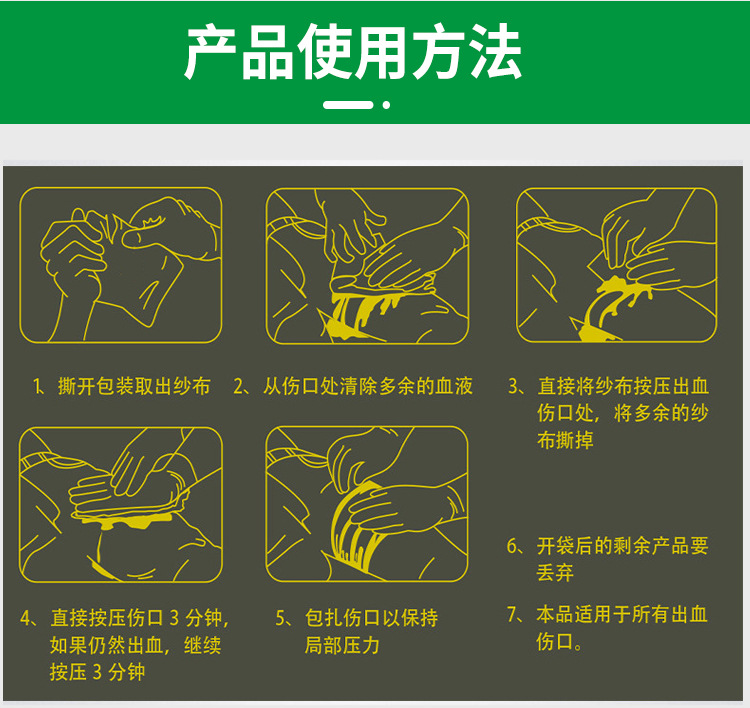 产品使用方法

1、撕开包装取出纱布

2、从伤口处清除多余的血液

3、直接将纱布按压出血伤口处，将多余的纱布撕掉

4、直接按压伤口 3 分钟，如果仍然出血，继续按压 3 分钟

5、包扎伤口以保持局部压力

6、开袋后的剩余产品要丢弃

7、本品适用于所有出血伤口。