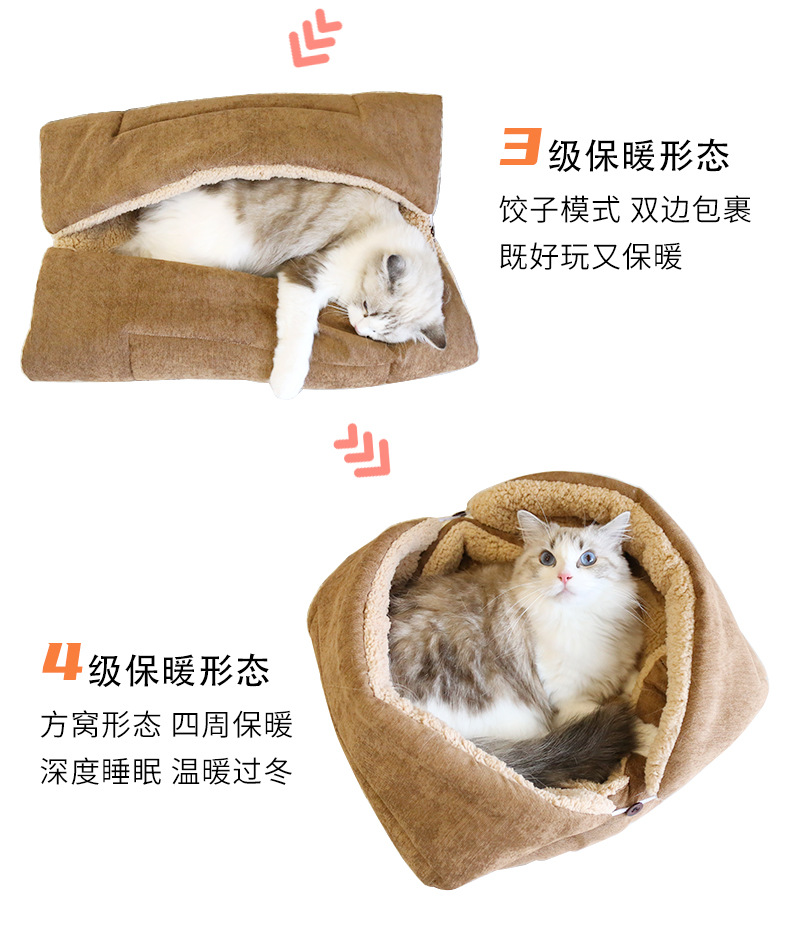 3级保暖形态

饺子模式 双边包裹
既好玩又保暖

4级保暖形态

方窝形态 四周保暖
深度睡眠 温暖过冬