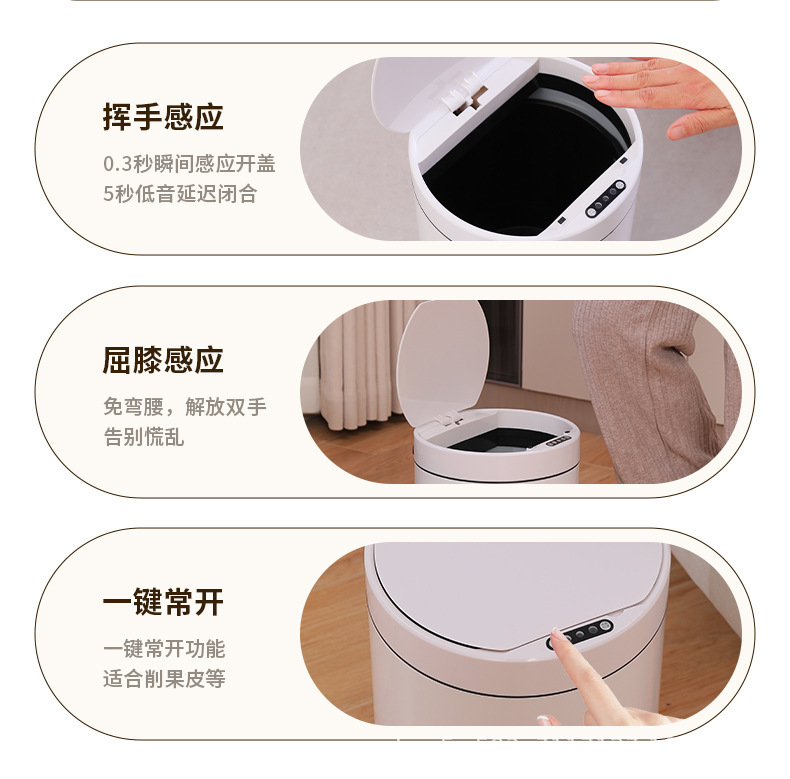 挥手感应

0.3秒瞬间感应开盖
5秒低音延迟闭合

屈膝感应

免弯腰，解放双手
告别慌乱

一键常开

一键常开功能
适合削果皮等