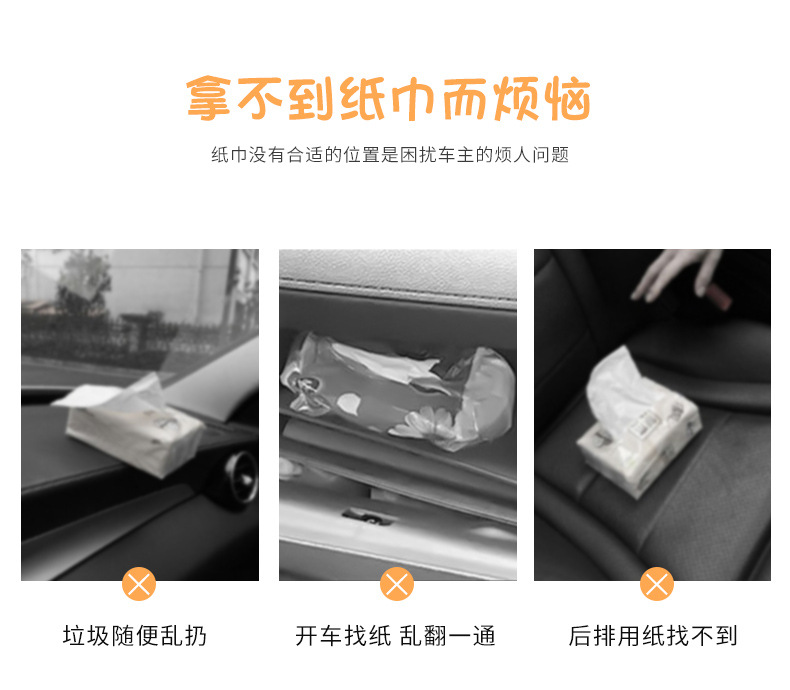 拿不到纸巾而烦恼

纸巾没有合适的位置是困扰车主的烦人问题

垃圾随便乱扔

开车找纸 乱翻一通

后排用纸找不到