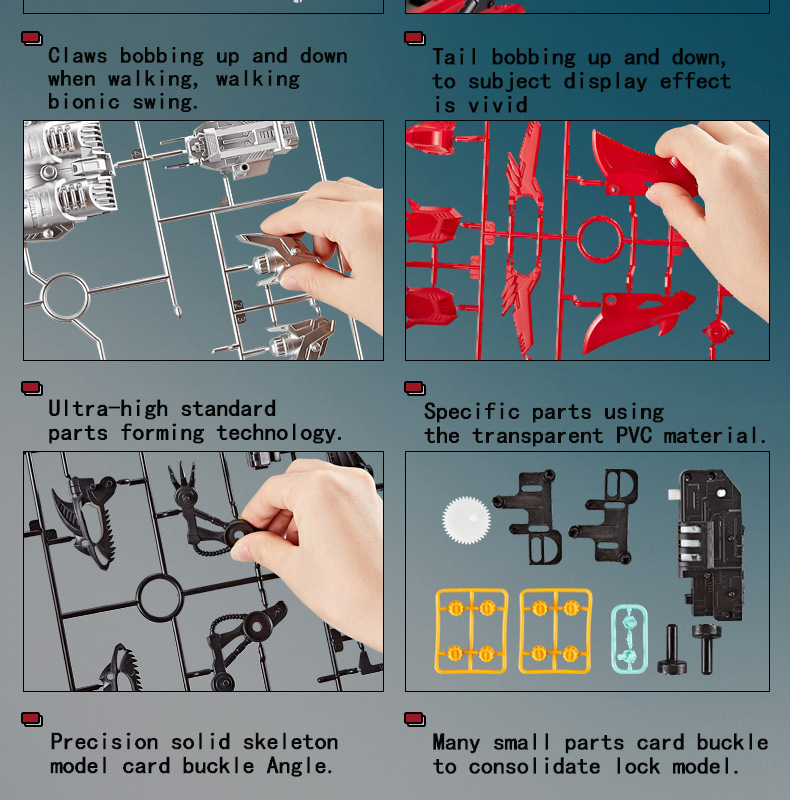 Claws bobbing up and down when walking, walking bionic swing.

Tail bobbing up and down, to subject display effect is vivid

Ultra-high standard parts forming technology.

Specific parts using the transparent PVC material.

Precision solid skeleton model card buckle Angle.

Many small parts card buckle to consolidate lock model.