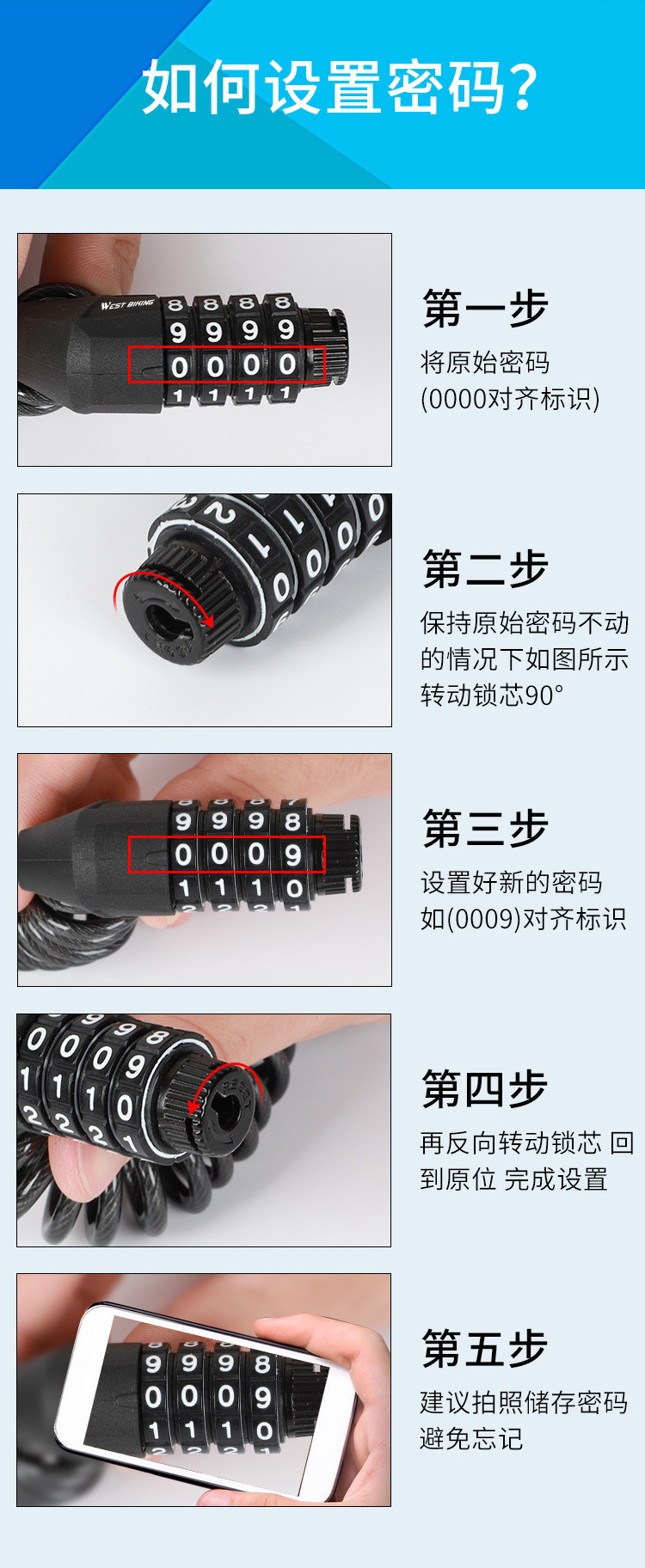 如何设置密码?

WEST BIKING
8 8 8 8
9 9 9 9
0 0 0 0
1 1 1 1

第一步
将原始密码
(0000对齐标识)

第二步
保持原始密码不动的情况下如图所示转动锁芯90°

9 9 9 8
0 0 0 9
1 1 1 0

第三步
设置好新的密码
如(0009)对齐标识

第四步
再反向转动锁芯 回到原位 完成设置

9 9 9 8
0 0 0 9
1 1 1 0

第五步
建议拍照储存密码
避免忘记