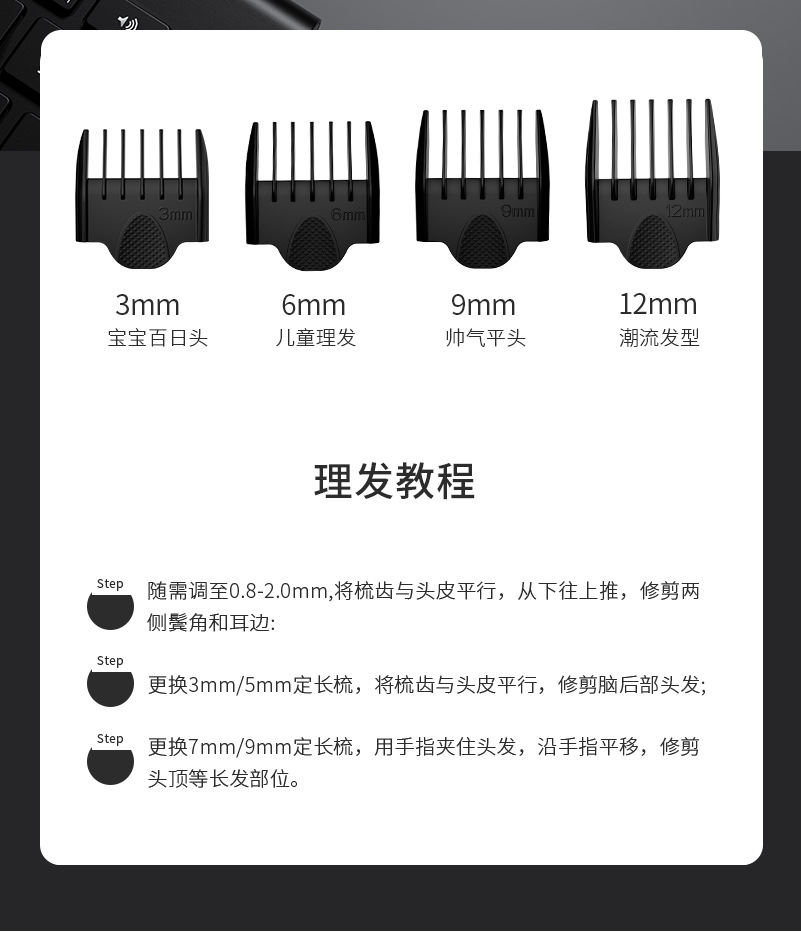 3mm

6mm

9mm

12mm

3mm
宝宝百日头

6mm
儿童理发

9mm
帅气平头

12mm
潮流发型

理发教程

Step
随需调至0.8-2.0mm,将梳齿与头皮平行，从下往上推，修剪两侧鬓角和耳边:

Step
更换3mm/5mm定长梳，将梳齿与头皮平行，修剪脑后部头发;

Step
更换7mm/9mm定长梳，用手指夹住头发，沿手指平移，修剪头顶等长发部位。