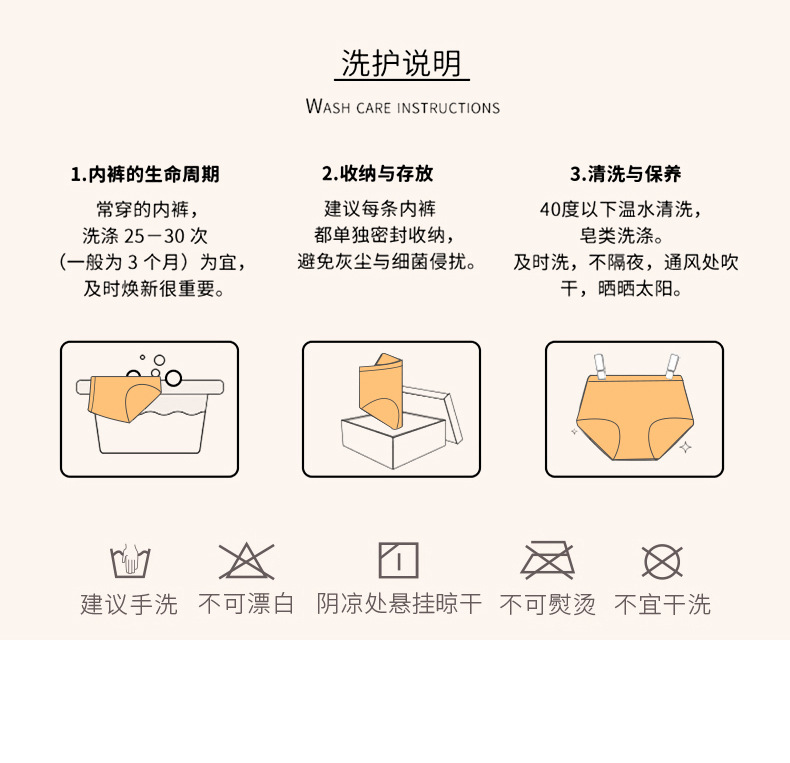 洗护说明

WASH CARE INSTRUCTIONS

1.内裤的生命周期

常穿的内裤，洗涤 25－30 次（一般为 3 个月）为宜，及时焕新很重要。

2.收纳与存放

建议每条内裤都单独密封收纳，避免灰尘与细菌侵扰。

3.清洗与保养

40度以下温水清洗，皂类洗涤。及时洗，不隔夜，通风处吹干，晒晒太阳。

建议手洗 不可漂白 阴凉处悬挂晾干 不可熨烫 不宜干洗