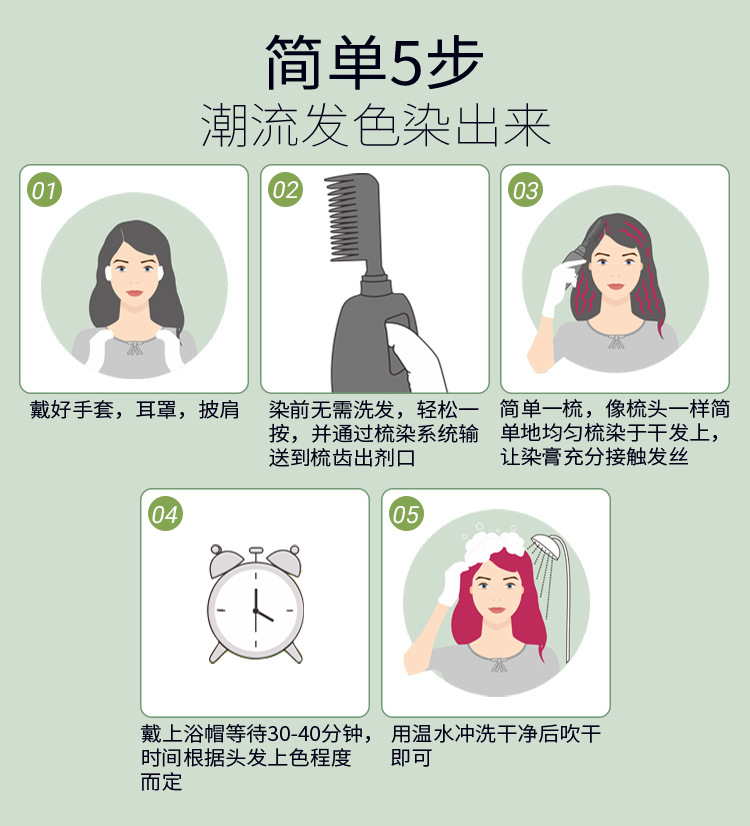 简单5步
潮流发色染出来

01
戴好手套，耳罩，披肩

02
染前无需洗发，轻松一按，并通过梳染系统输送到梳齿出剂口

03
简单一梳，像梳头一样简单地均匀梳染于干发上，让染膏充分接触发丝

04
戴上浴帽等待30-40分钟，时间根据头发上色程度而定

05
用温水冲洗干净后吹干即可