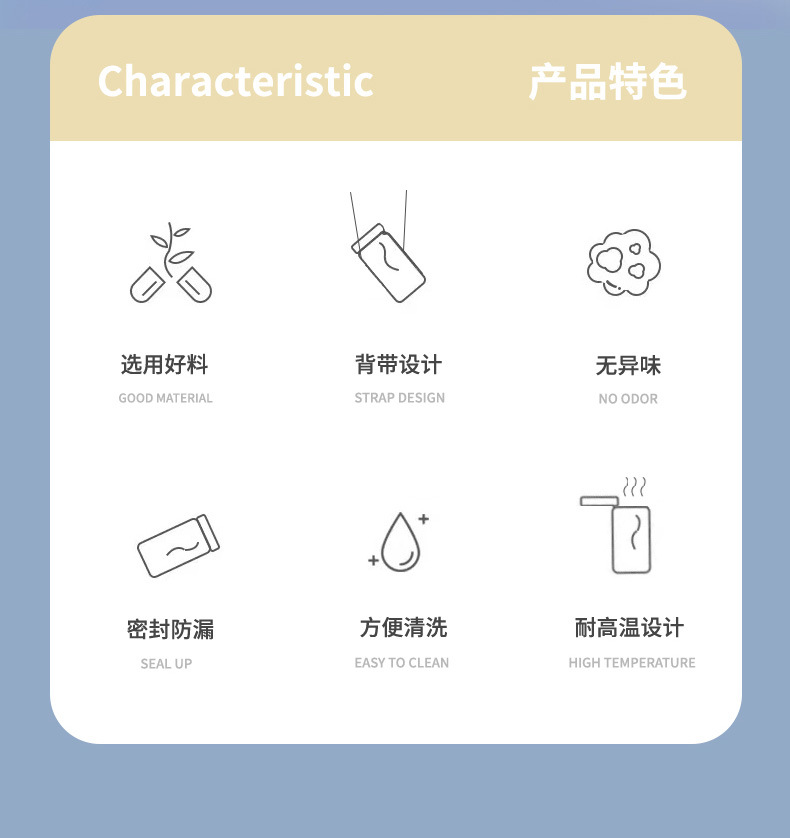 Characteristic 产品特色

选用好料
GOOD MATERIAL

背带设计
STRAP DESIGN

无异味
NO ODOR

密封防漏
SEAL UP

方便清洗
EASY TO CLEAN

耐高温设计
HIGH TEMPERATURE