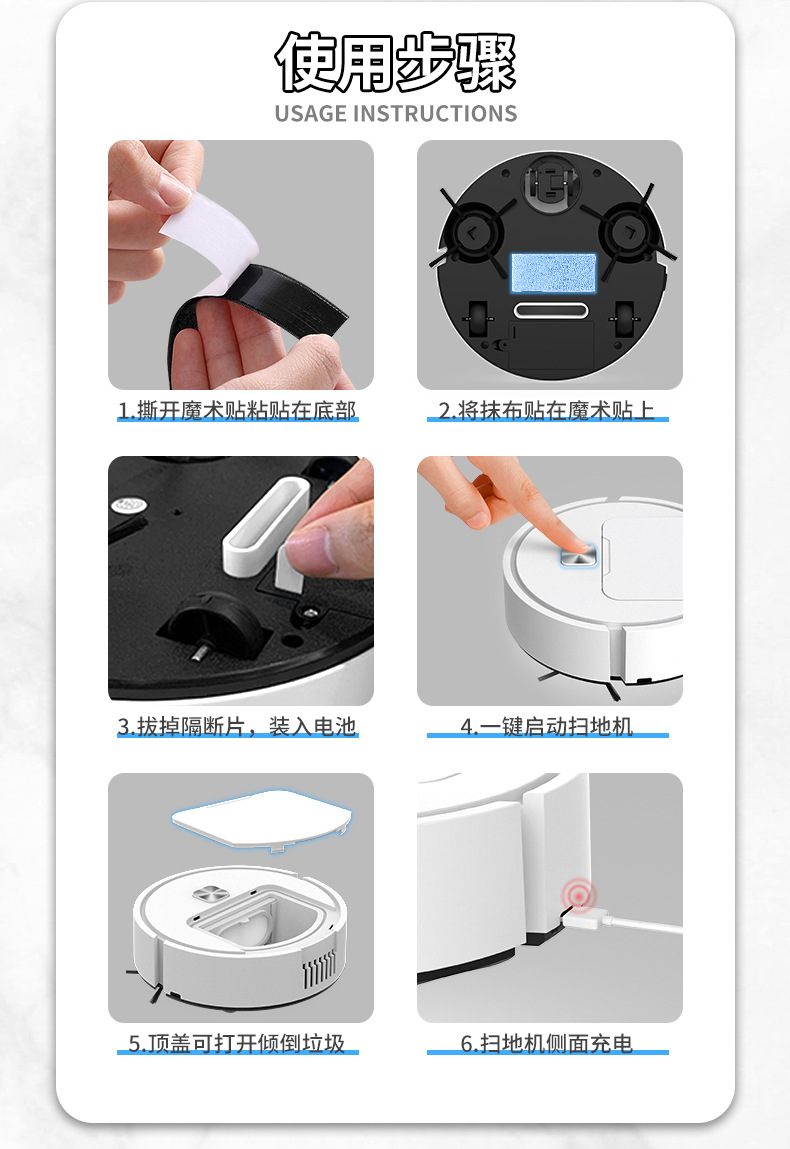 使用步骤
USAGE INSTRUCTIONS

1.撕开魔术贴粘贴在底部

2.将抹布贴在魔术贴上

3.拔掉隔断片，装入电池

4.一键启动扫地机

5.顶盖可打开倾倒垃圾

6.扫地机侧面充电