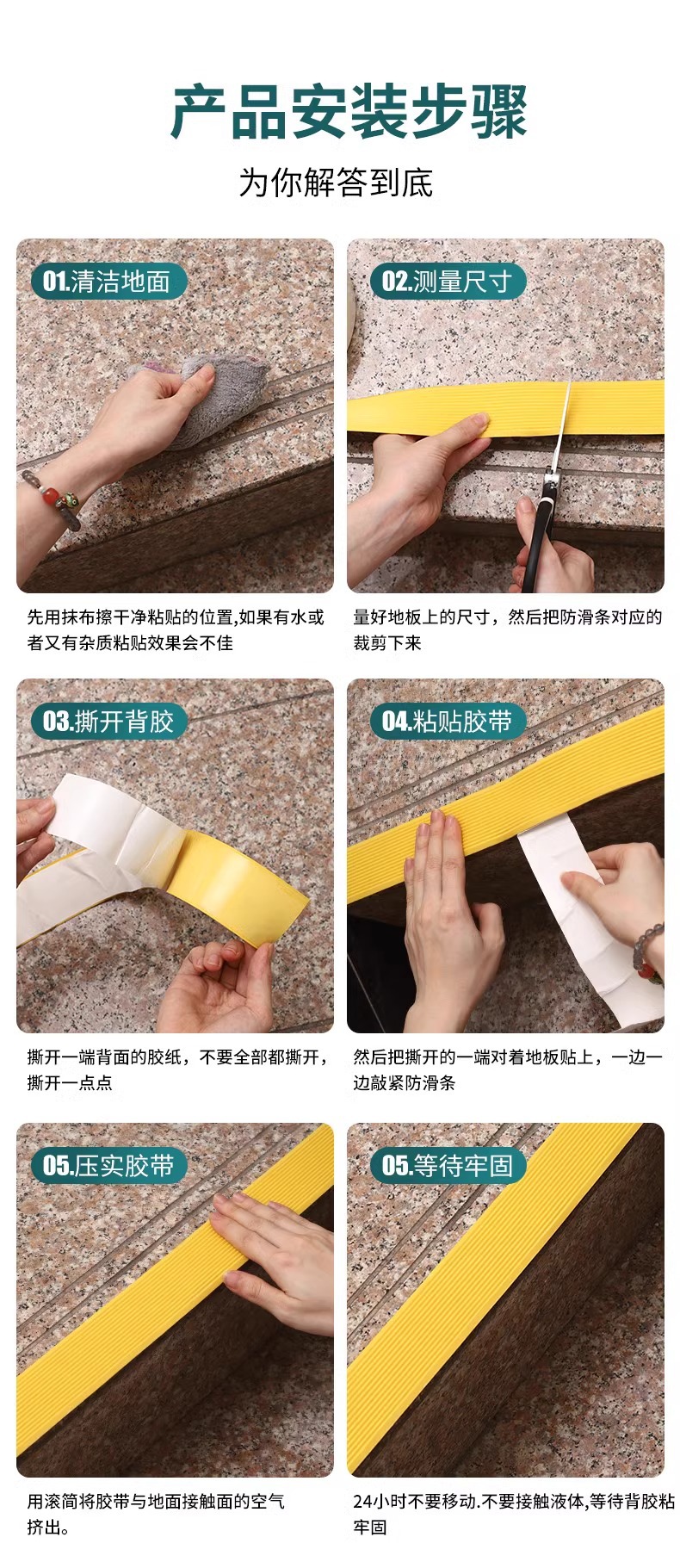 产品安装步骤

为你解答到底

01.清洁地面

先用抹布擦干净粘贴的位置,如果有水或者又有杂质粘贴效果会不佳

02.测量尺寸

量好地板上的尺寸，然后把防滑条对应的裁剪下来

03.撕开背胶

撕开一端背面的胶纸，不要全部都撕开，撕开一点点

04.粘贴胶带

然后把撕开的一端对着地板贴上，一边一边敲紧防滑条

05.压实胶带

用滚筒将胶带与地面接触面的空气挤出。

05.等待牢固

24小时不要移动.不要接触液体,等待背胶粘牢固