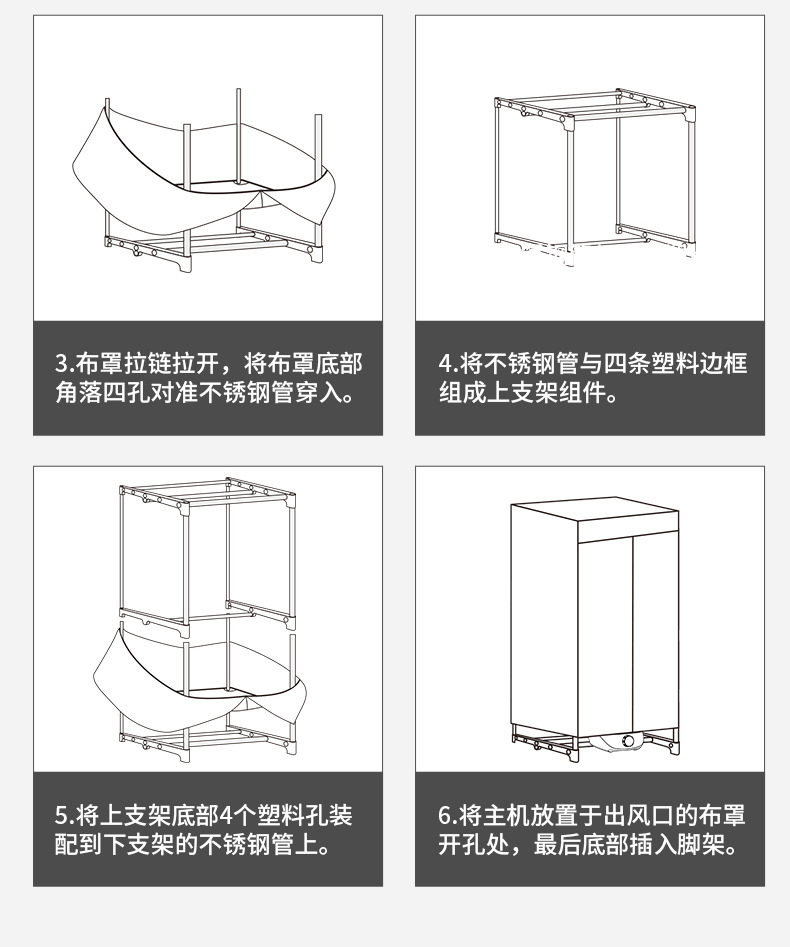 3.布罩拉链拉开，将布罩底部角落四孔对准不锈钢管穿入。

4.将不锈钢管与四条塑料边框组成上支架组件。

5.将上支架底部4个塑料孔装配到下支架的不锈钢管上。

6.将主机放置于出风口的布罩开孔处，最后底部插入脚架。