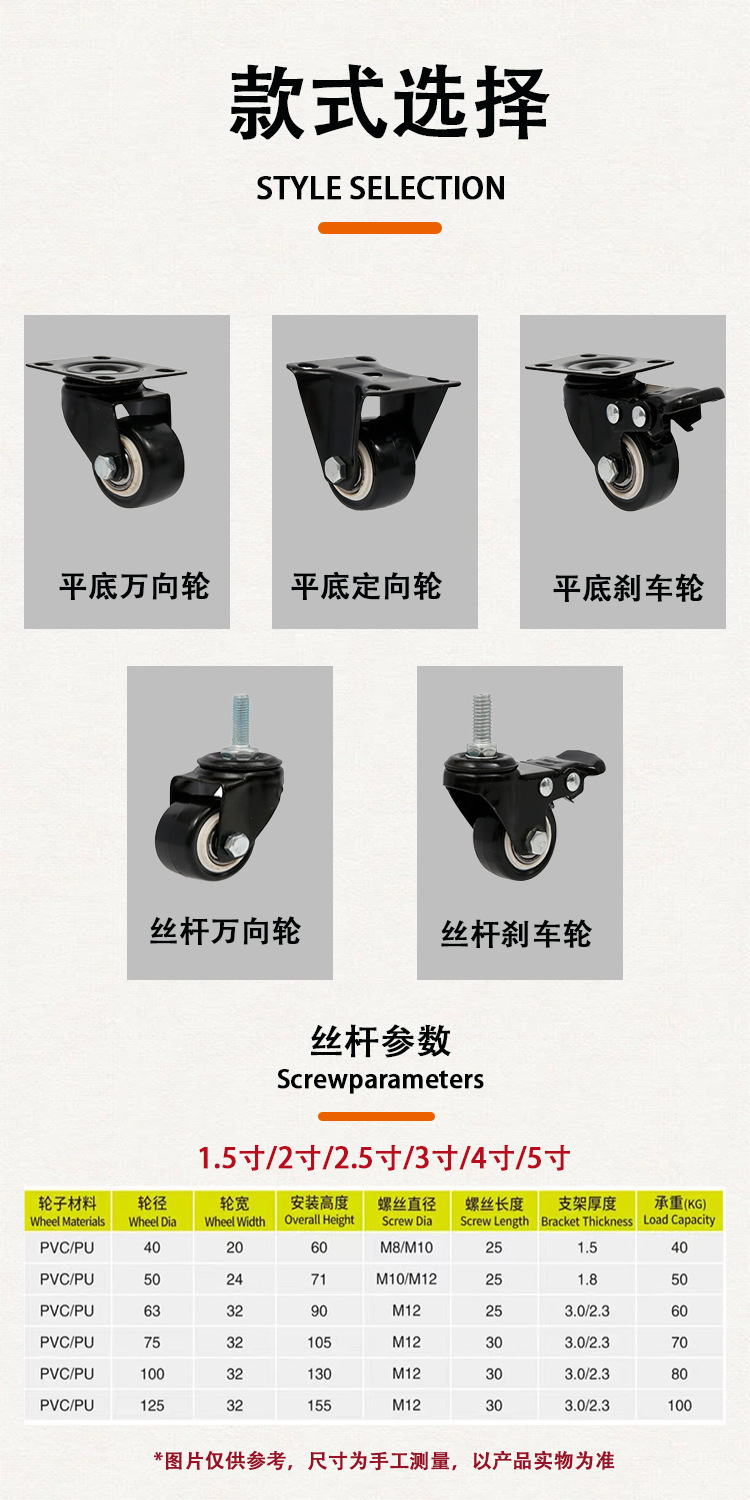 款式选择

STYLE SELECTION

平底万向轮

平底定向轮

平底刹车轮

丝杆万向轮

丝杆刹车轮

丝杆参数

Screwparameters

1.5寸/2寸/2.5寸/3寸/4寸/5寸

| 轮子材料 Wheel Materials | 轮径 Wheel Dia | 轮宽 Wheel Width | 安装高度 Overall Height | 螺丝直径 Screw Dia | 螺丝长度 Screw Length | 支架厚度 Bracket Thickness | 承重(KG) Load Capacity |
|---|---|---|---|---|---|---|---|
| PVC/PU | 40 | 20 | 60 | M8/M10 | 25 | 1.5 | 40 |
| PVC/PU | 50 | 24 | 71 | M10/M12 | 25 | 1.8 | 50 |
| PVC/PU | 63 | 32 | 90 | M12 | 25 | 3.0/2.3 | 60 |
| PVC/PU | 75 | 32 | 105 | M12 | 30 | 3.0/2.3 | 70 |
| PVC/PU | 100 | 32 | 130 | M12 | 30 | 3.0/2.3 | 80 |
| PVC/PU | 125 | 32 | 155 | M12 | 30 | 3.0/2.3 | 100 |

*图片仅供参考，尺寸为手工测量，以产品实物为准